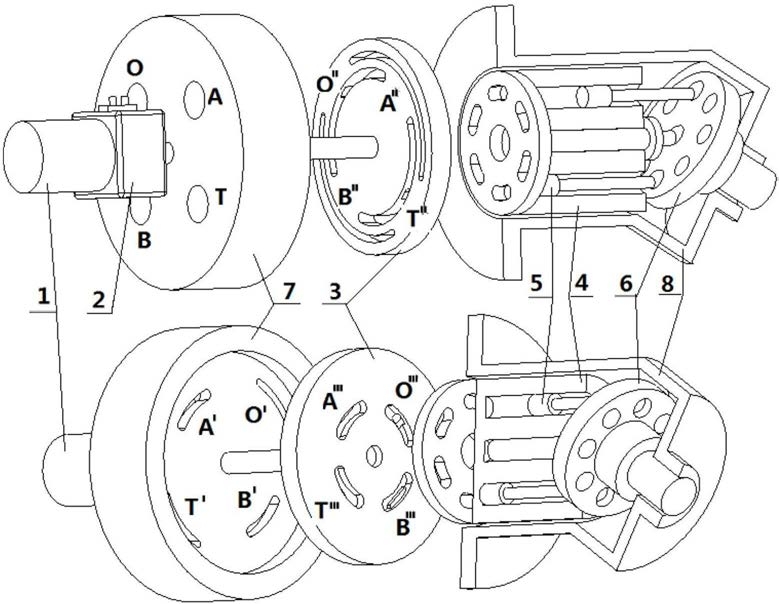 O
A
T
B
O''
A''
B''
T''
1
2
7
3
5
4
6
8
A'
O'
T'
B'
A'''
O'''
T'''
B'''