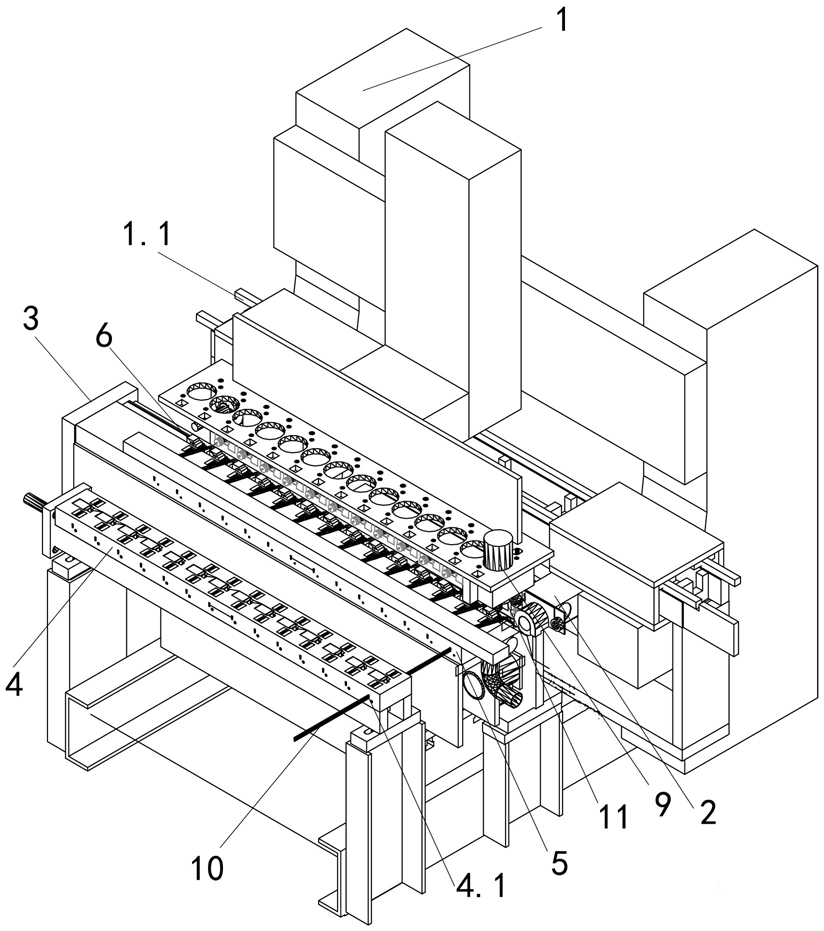 1
1. 1
3
6
4
10
4. 1
5
11
9
2