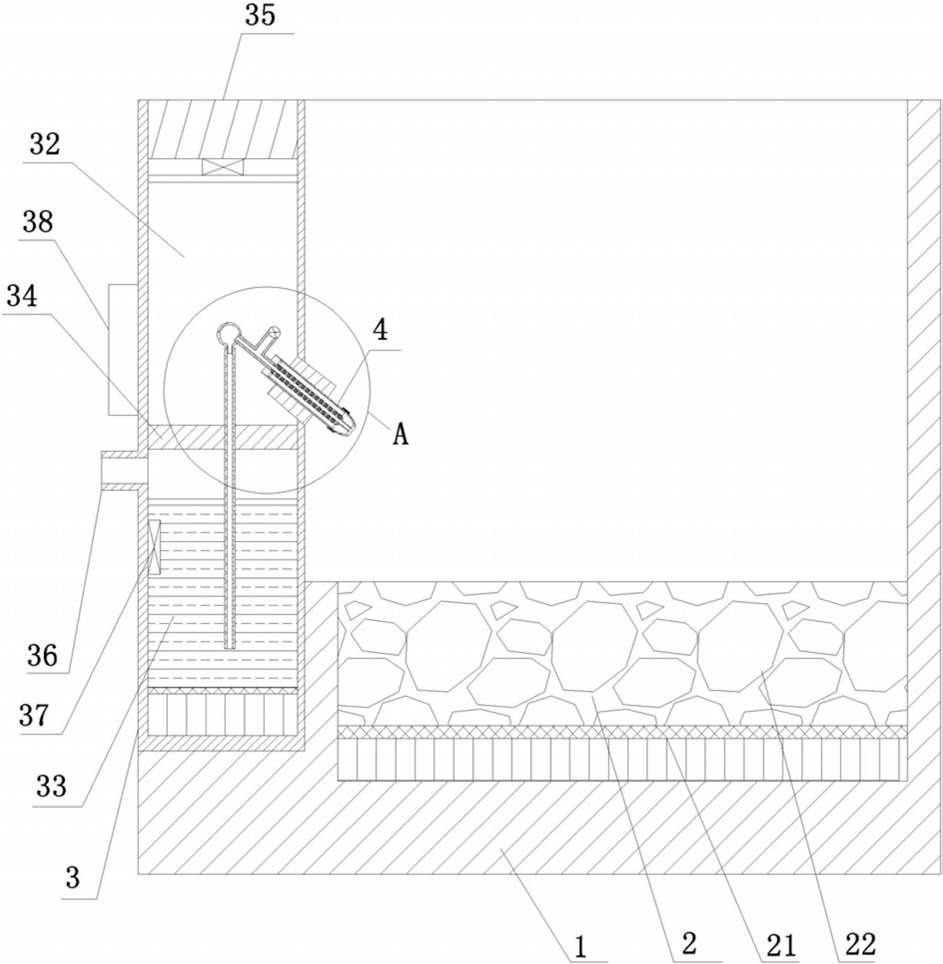 35
32
38
34
4
A
36
37
33
3
1
2
21
22