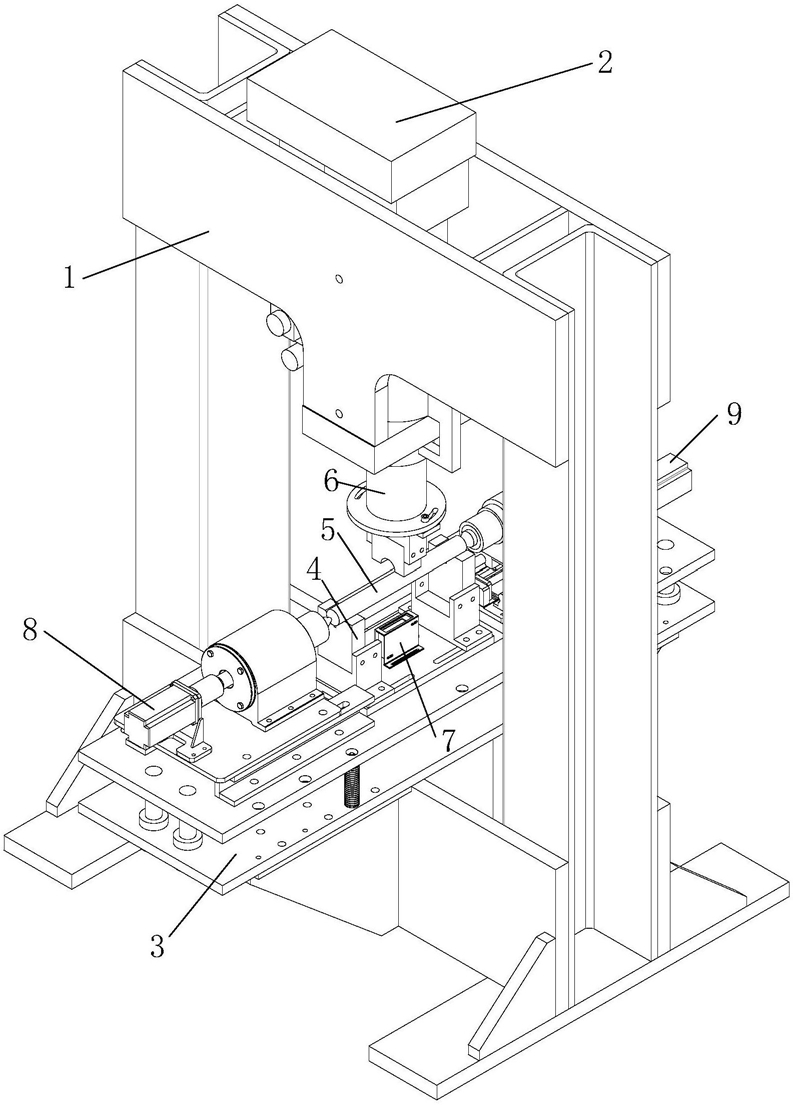 2
1
9
6
5
4
8
7
3