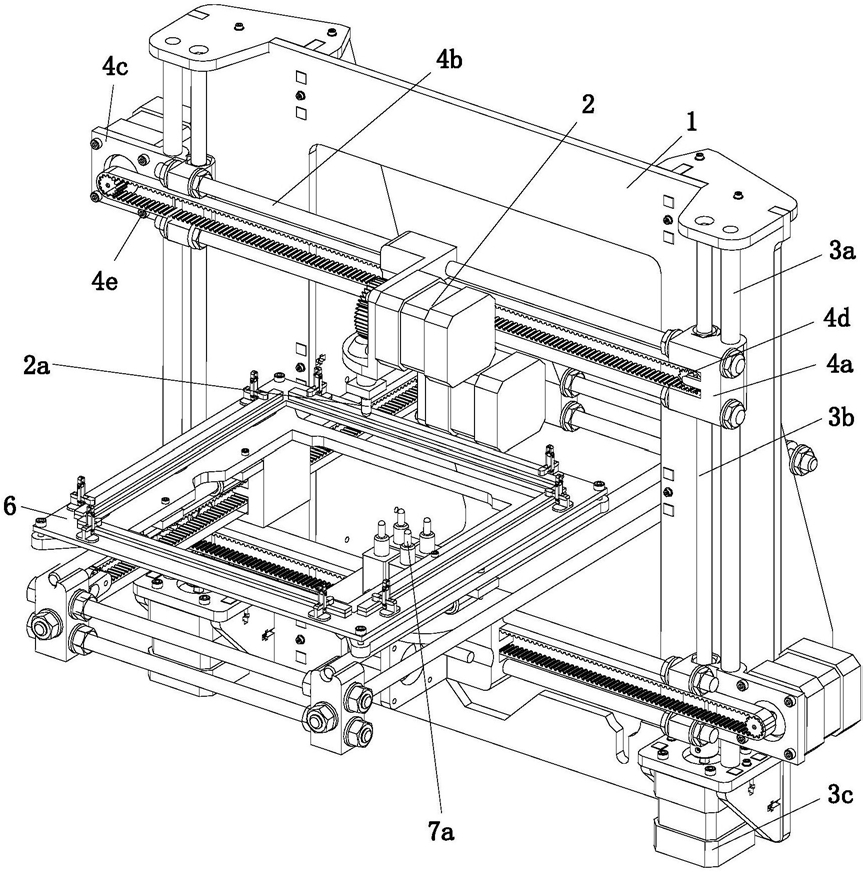 4c
4b
2
1
3a
4e
4d
2a
4a
3b
6
7a
3c