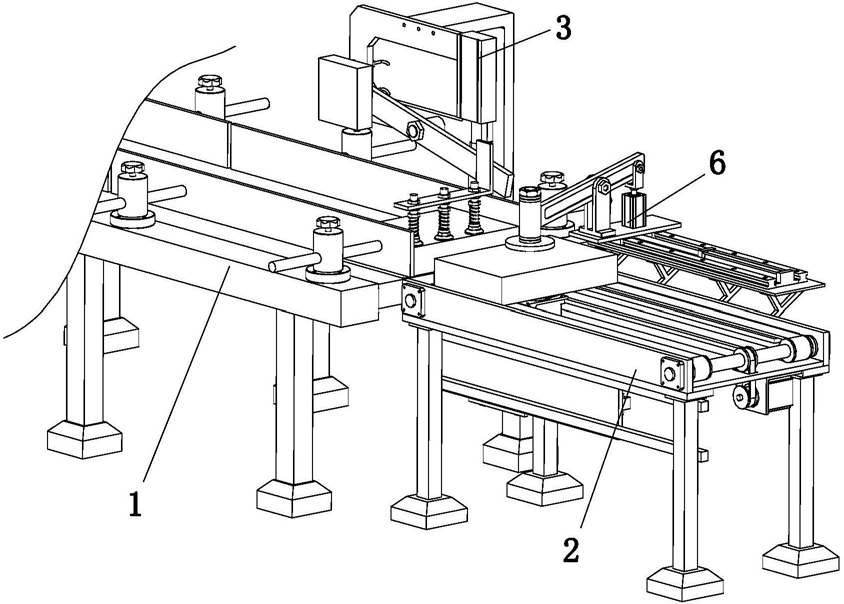 3
6
1
2