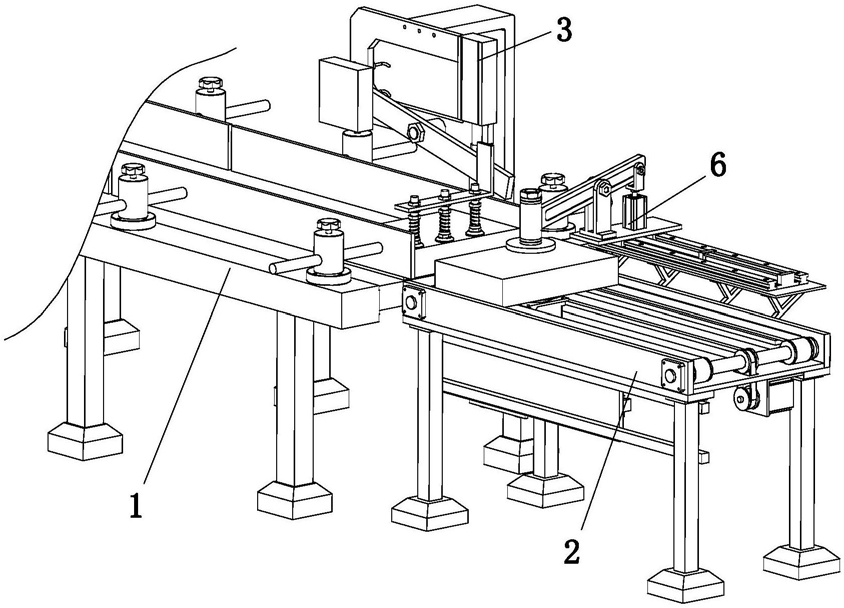 3
6
1
2