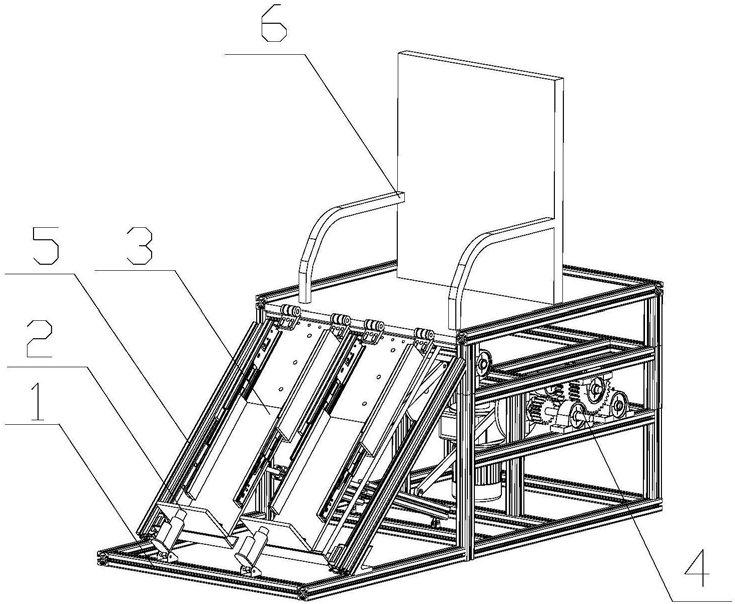 6
5
3
2
1
4