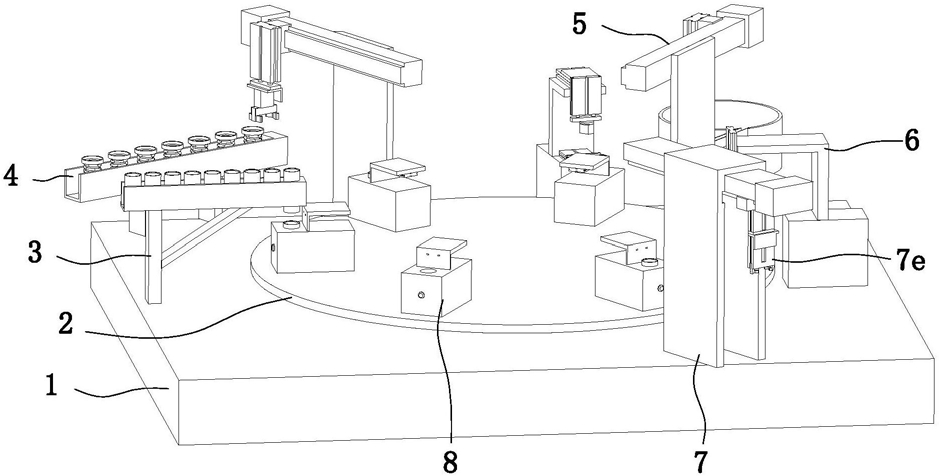 5
6
4
3
7e
2
1
8
7