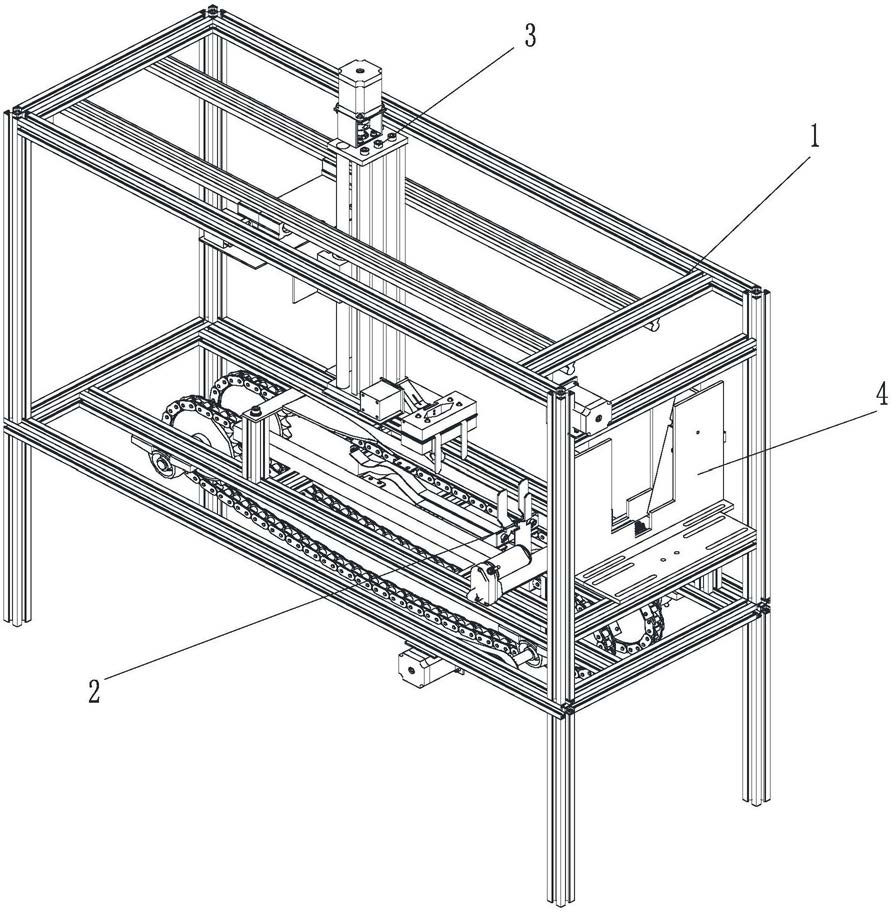 3
1
4
2