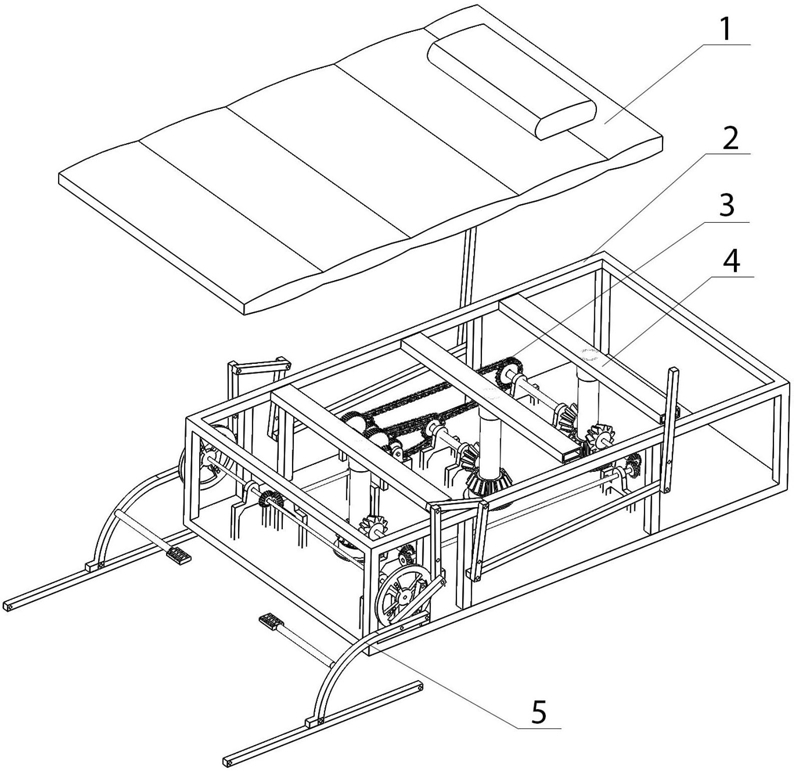 1
2
3
4
5