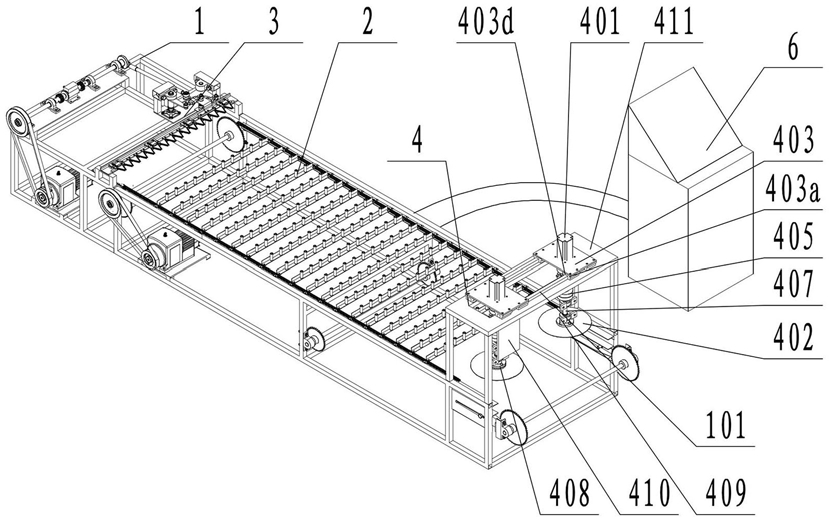 1
3
2
403d
401
411
6
4
403
403a
405
407
402
101
408
410
409