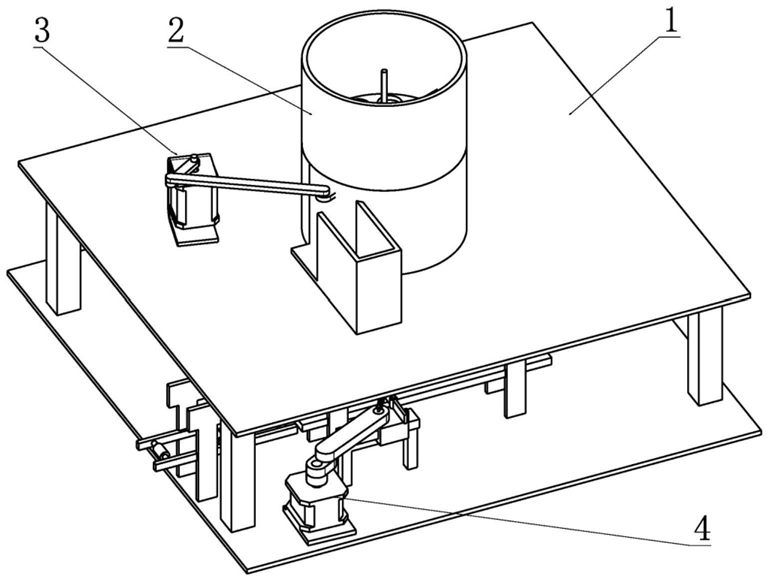 3
2
1
4