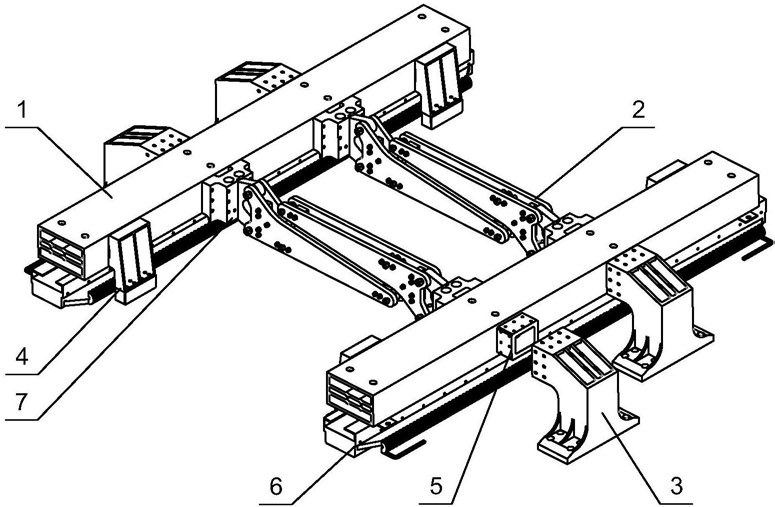 1
2
4
7
6
5
3