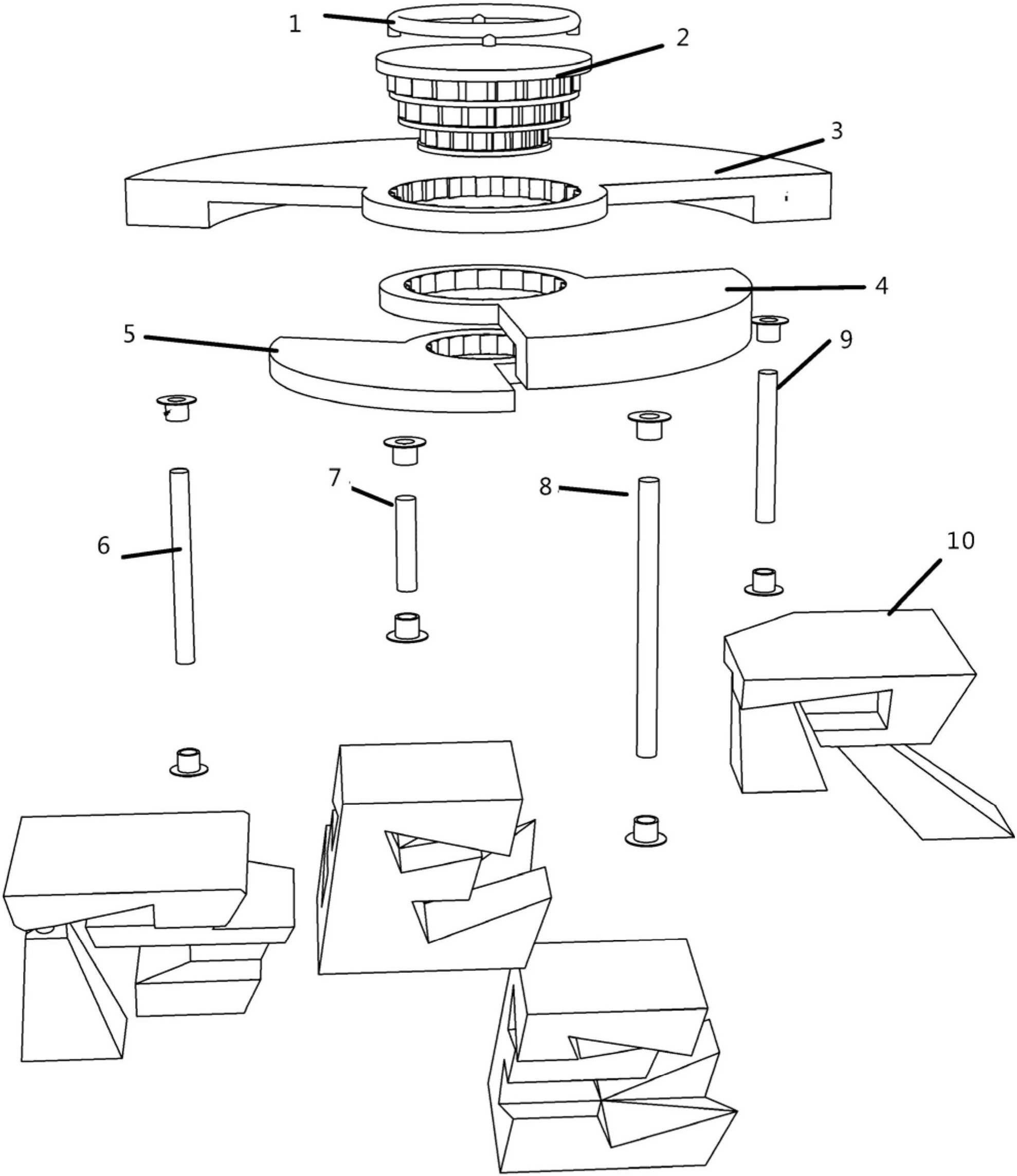 1
2
3
4
5
9
7
8
6
10