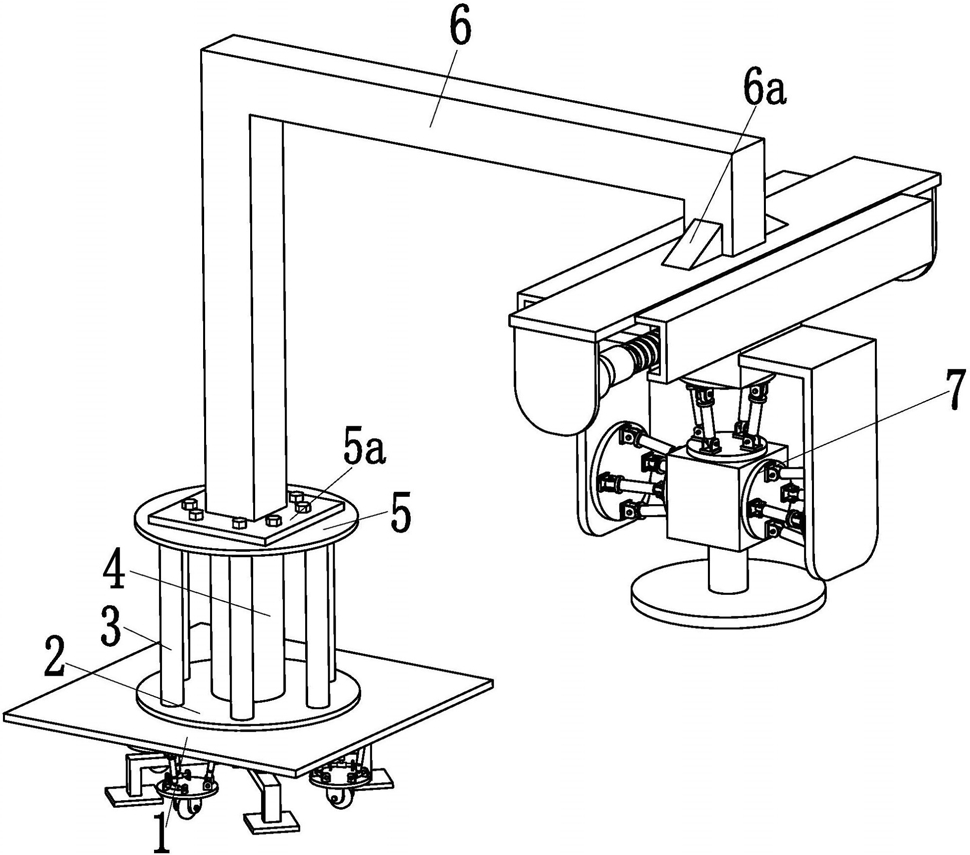 6
6a
7
5a
5
4
3
2
1