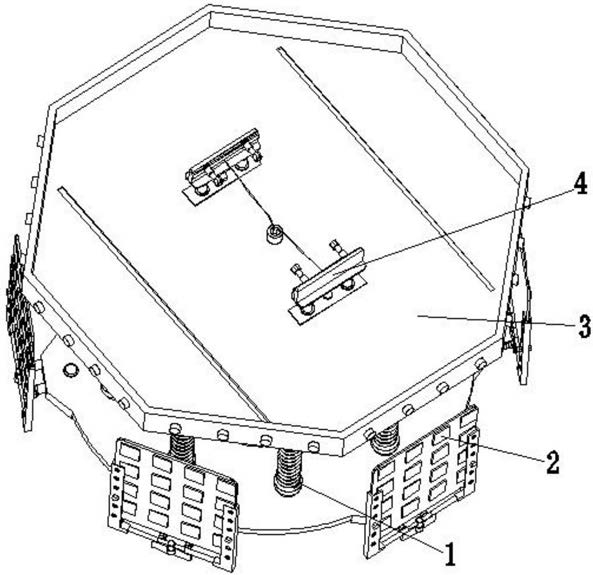 4
3
2
1