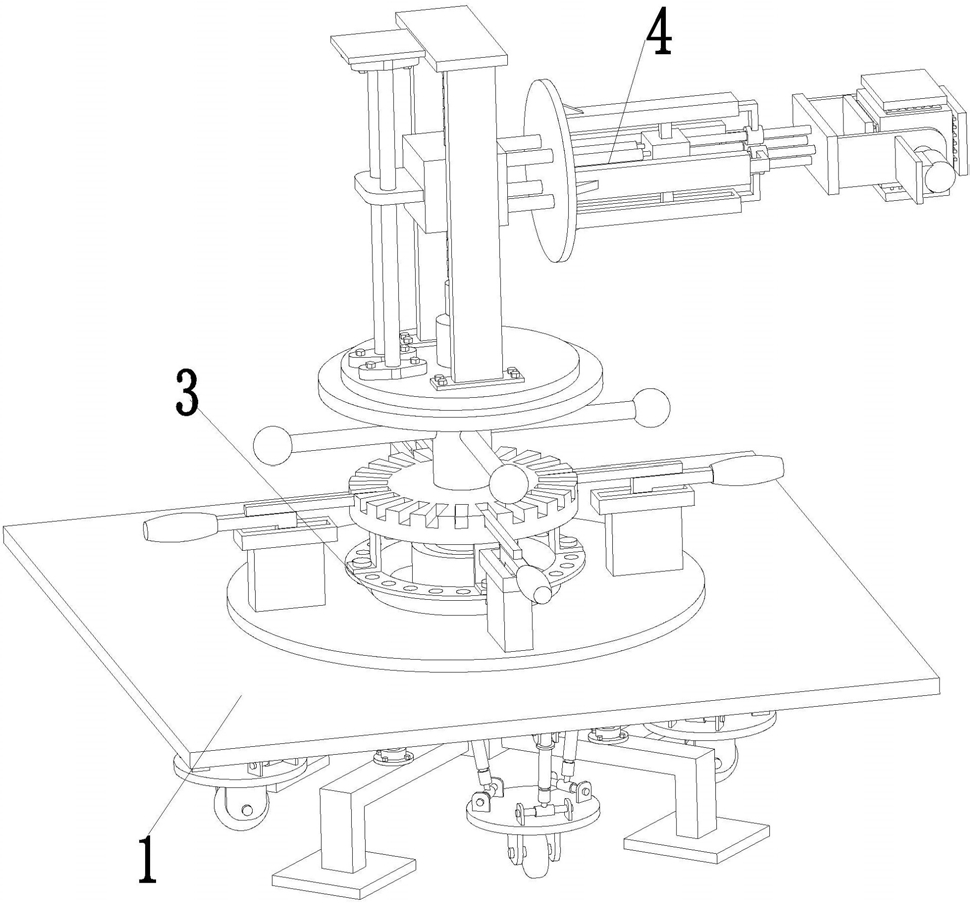 4
3
1