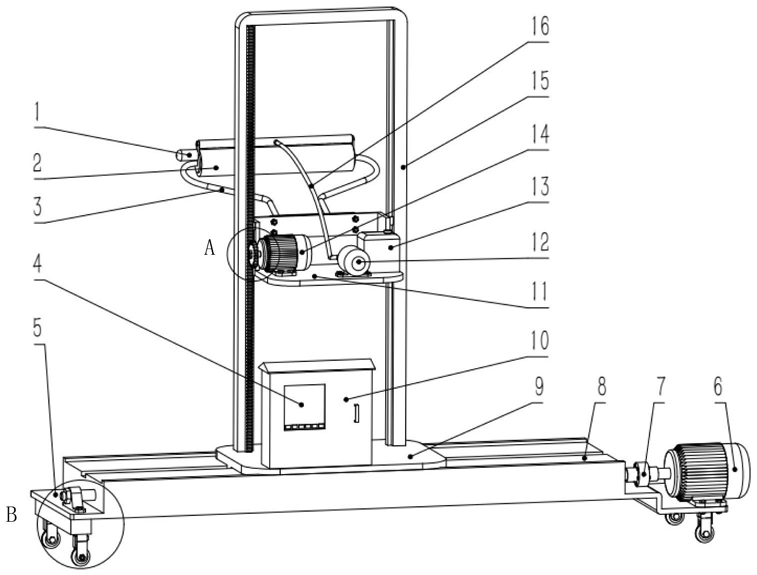 16
15
14
13
12
11
10
9
8
7
6
1
2
3
A
4
5
B