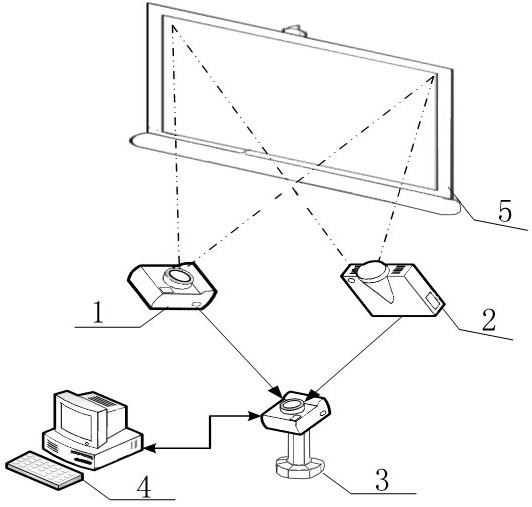 5

1

2

4

3