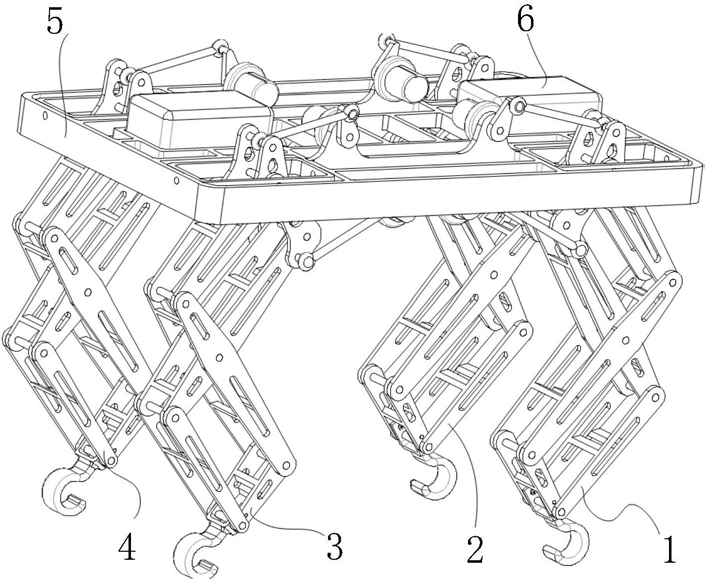 5
6
4
3
2
1