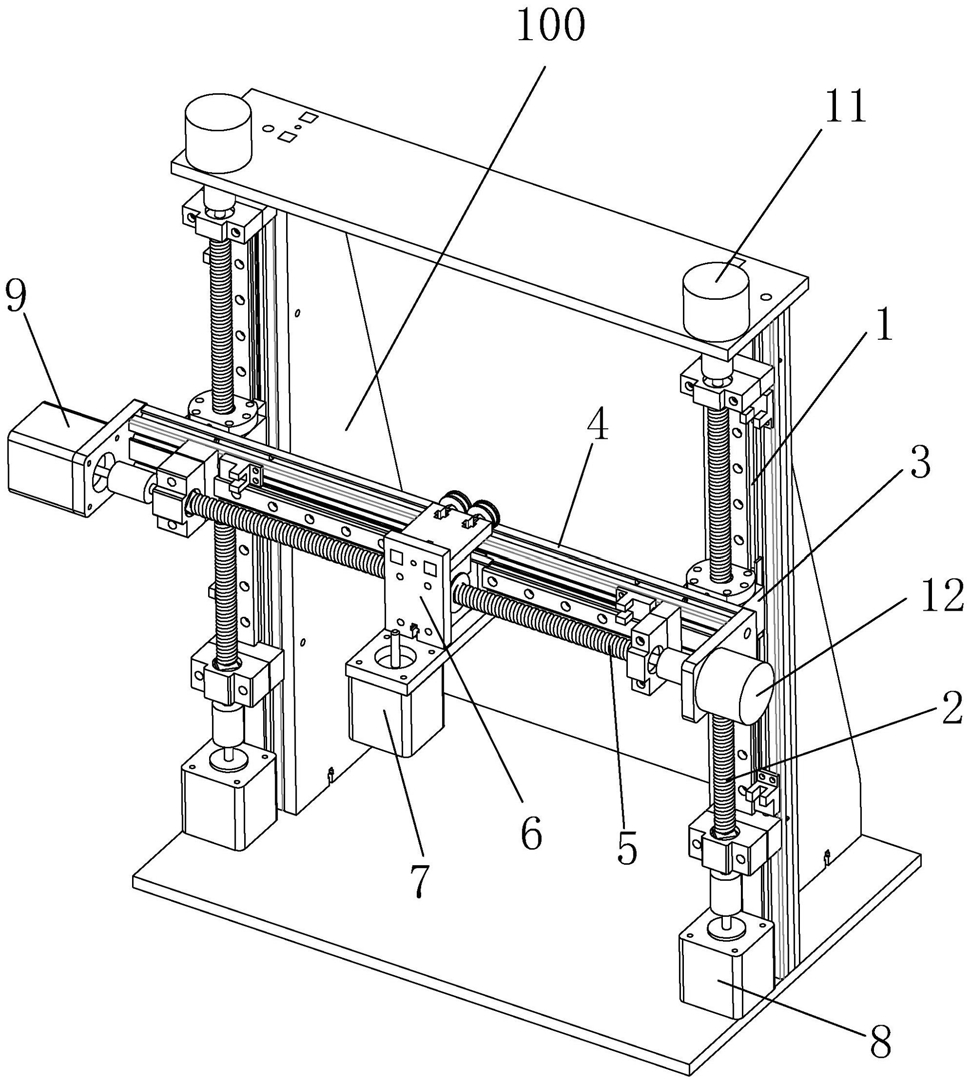 100
11
9
1
4
3
12
2
6
5
7
8