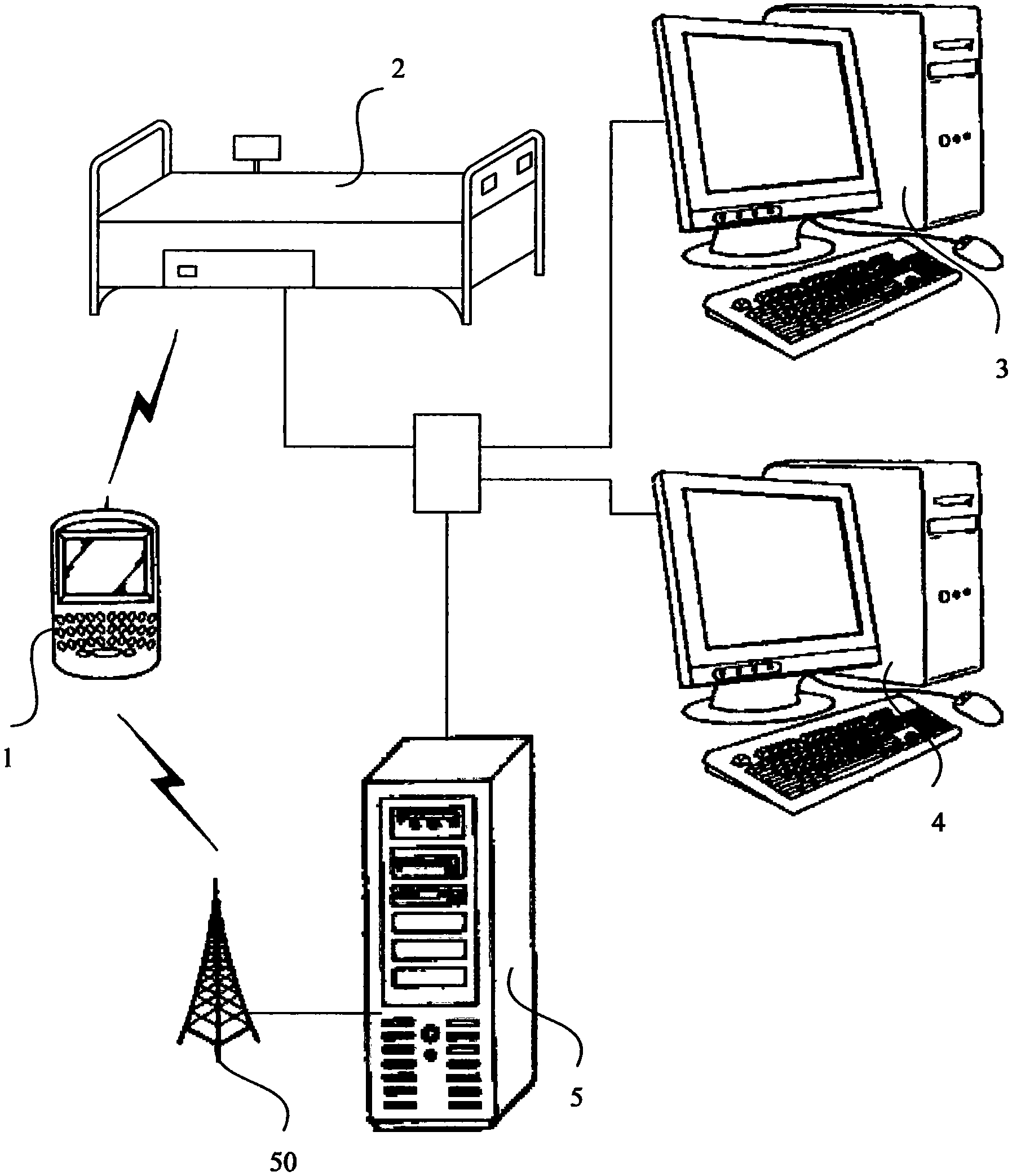 2

3

1

4

5

50