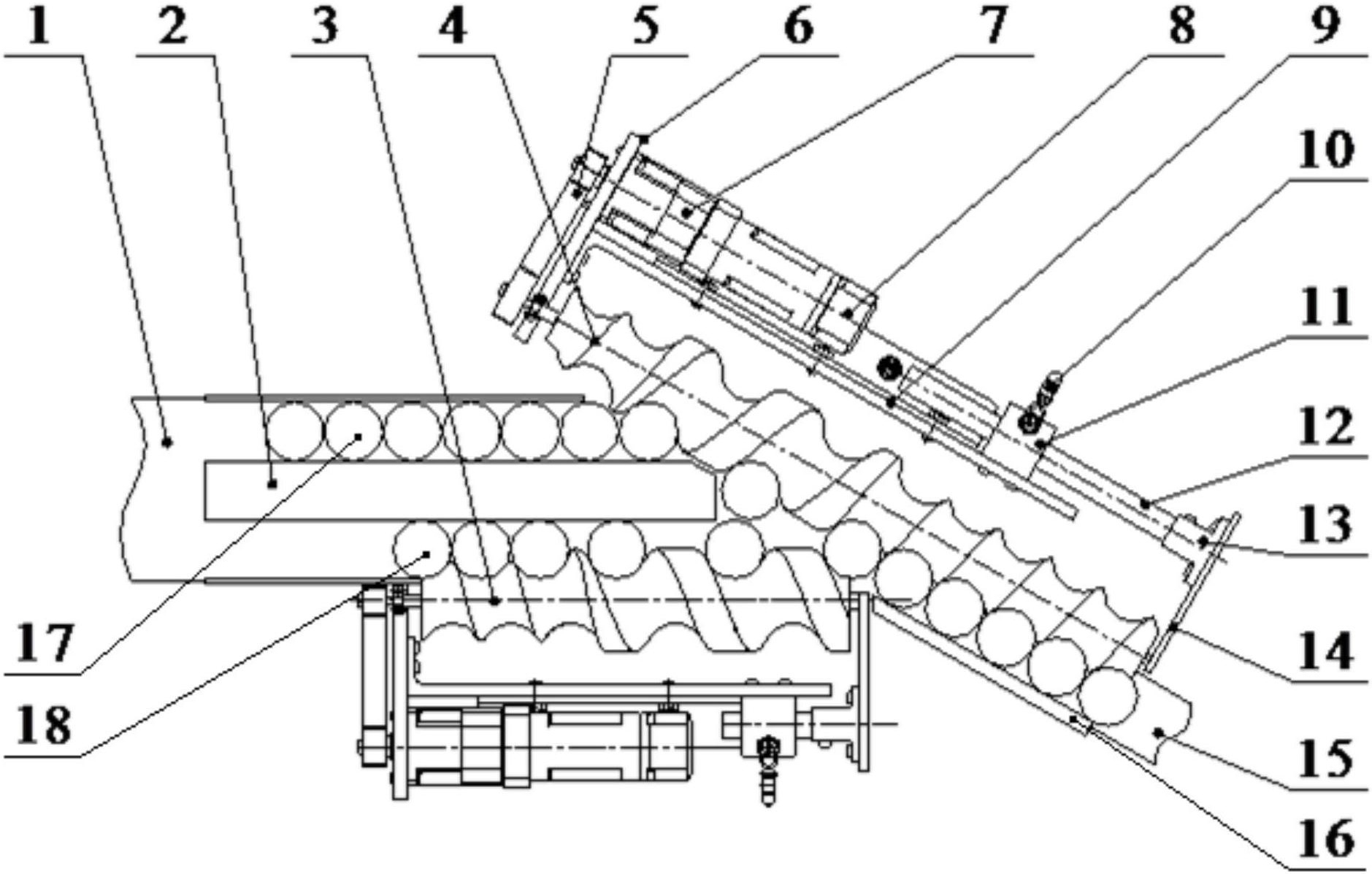 1
2
3
4
5
6
7
8
9
10
11
12
13
14
15
16
17
18