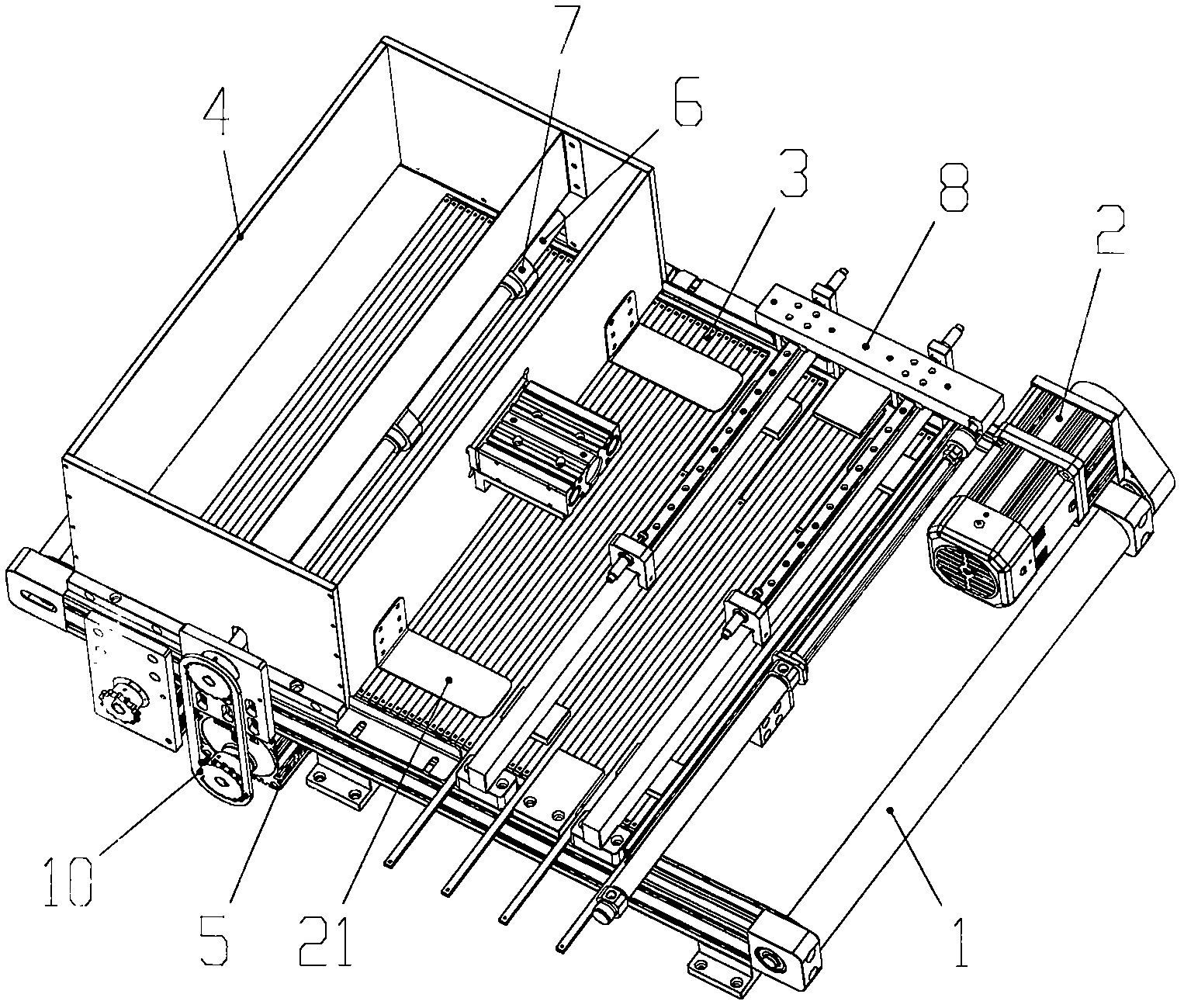 4
7
6
3
8
2
10
5
21
1