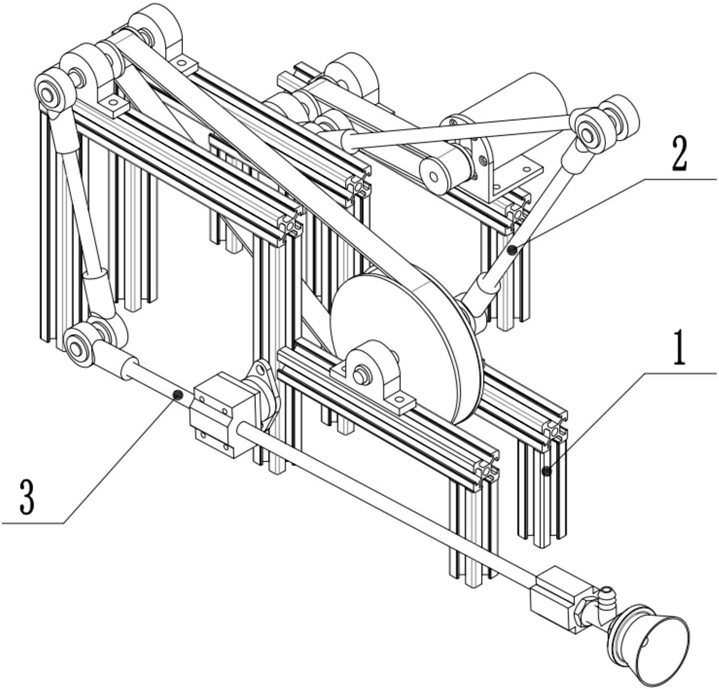 2
1
3