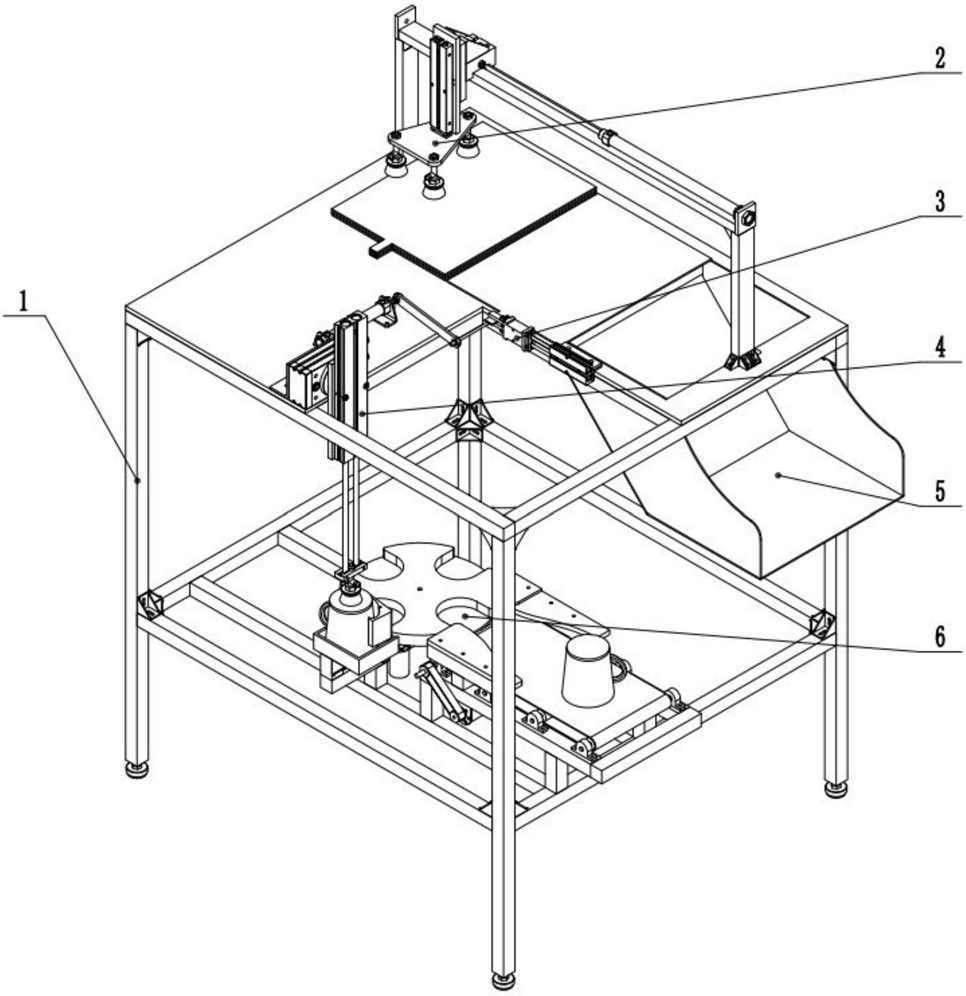 2
3
1
4
5
6