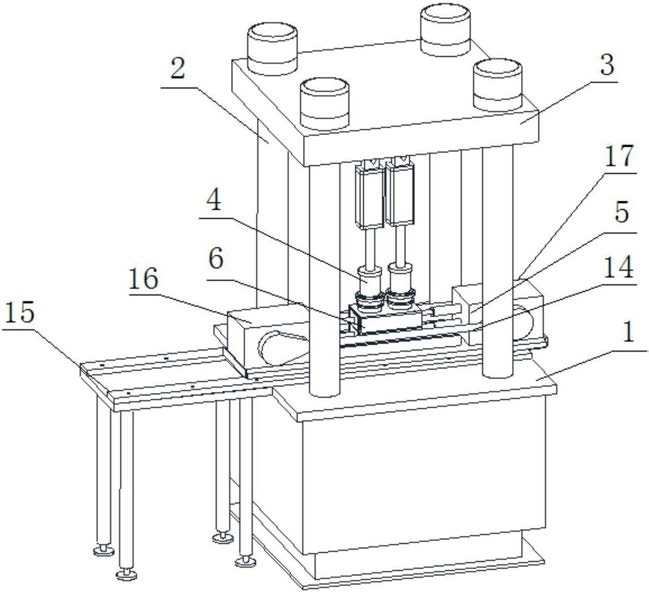 2
3
17
4
5
6
14
16
15
1