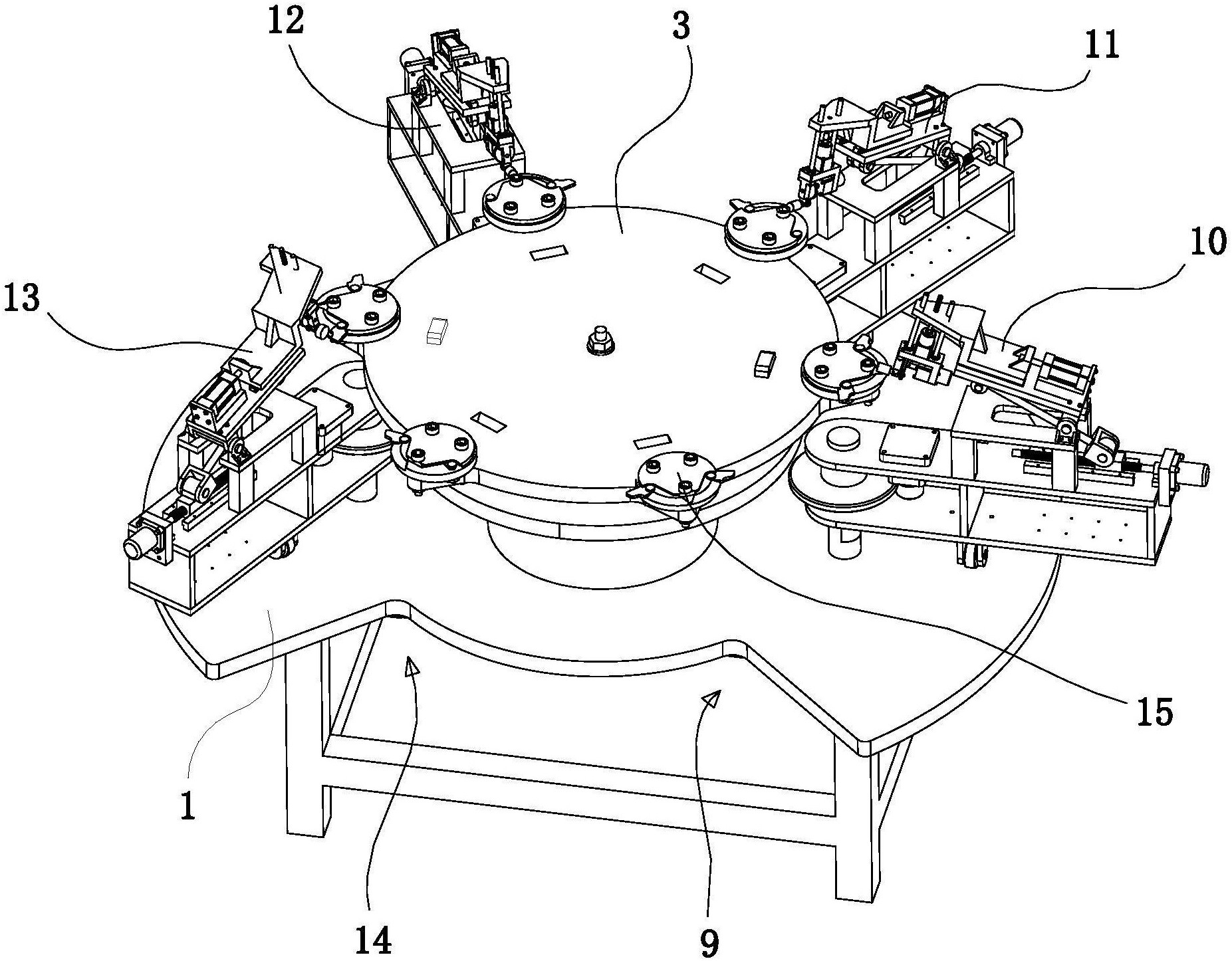 12
3
11
10
13
15
1
14
9