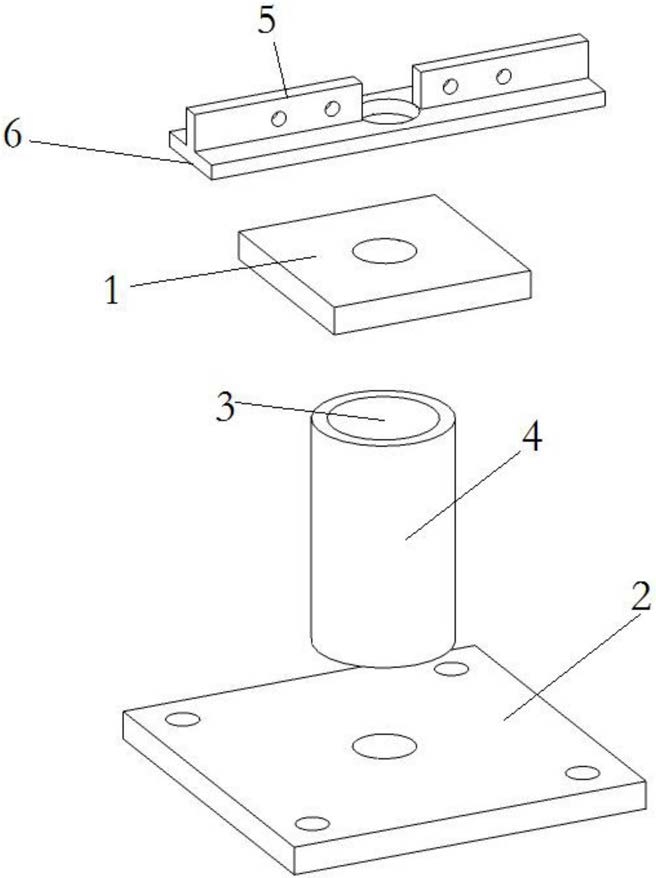 5
6
1
3
4
2