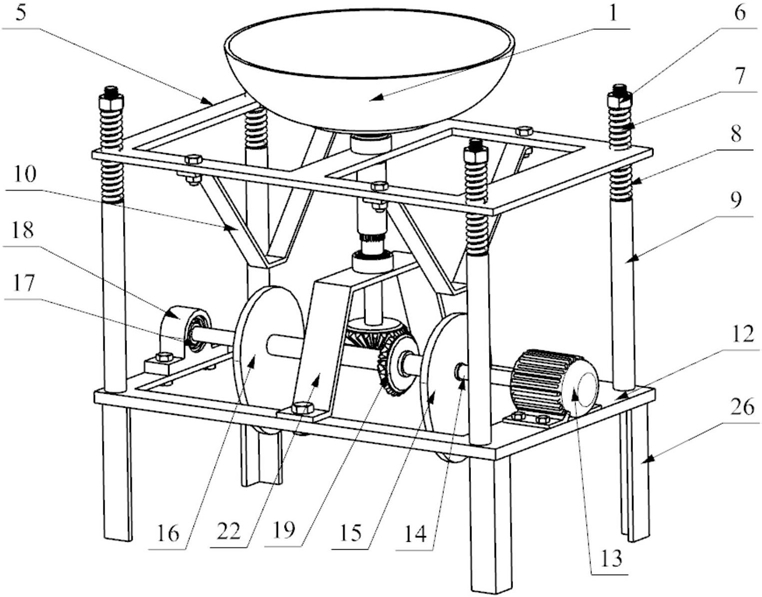 5
1
6
7
8
10
9
18
17
12
26
16
22
19
15
14
13