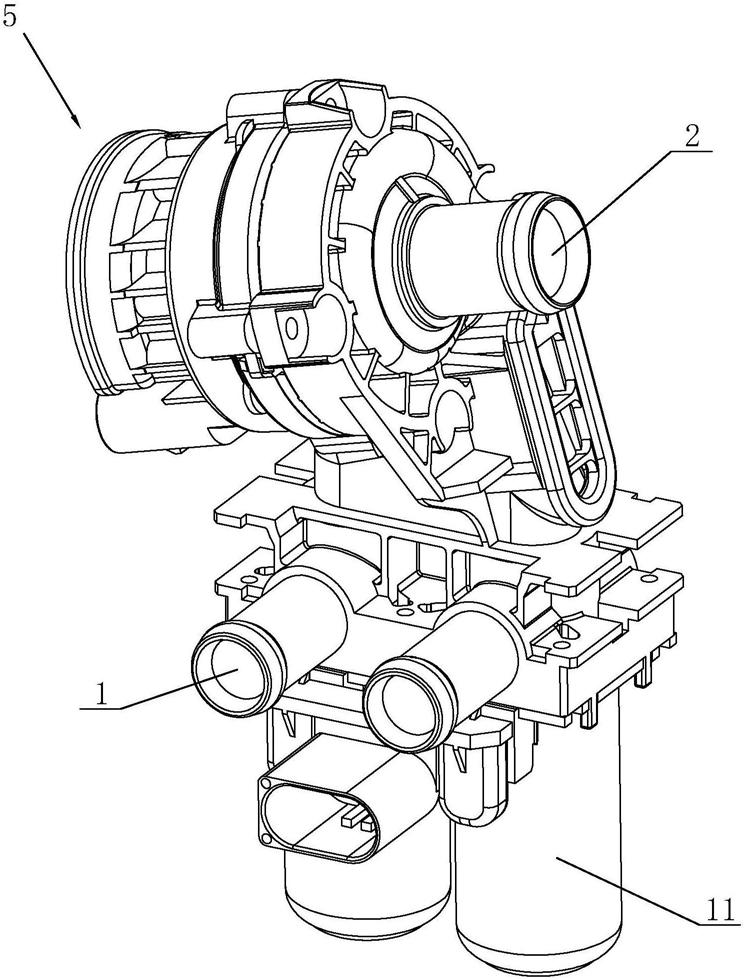 5
2
1
11