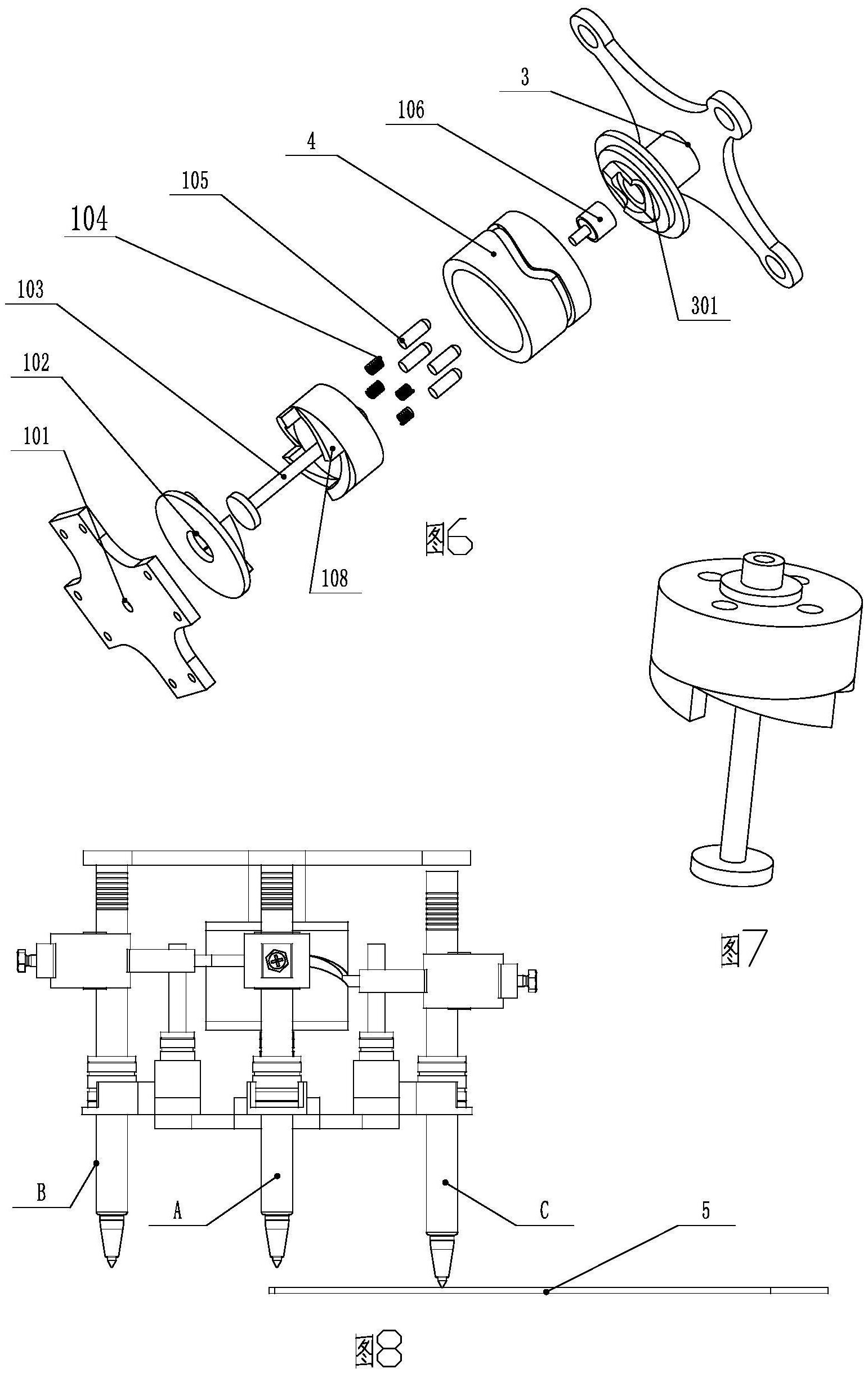 3

106

4

105

104

103

102

101

301

108

图6

图7

B

A

C

5

图8