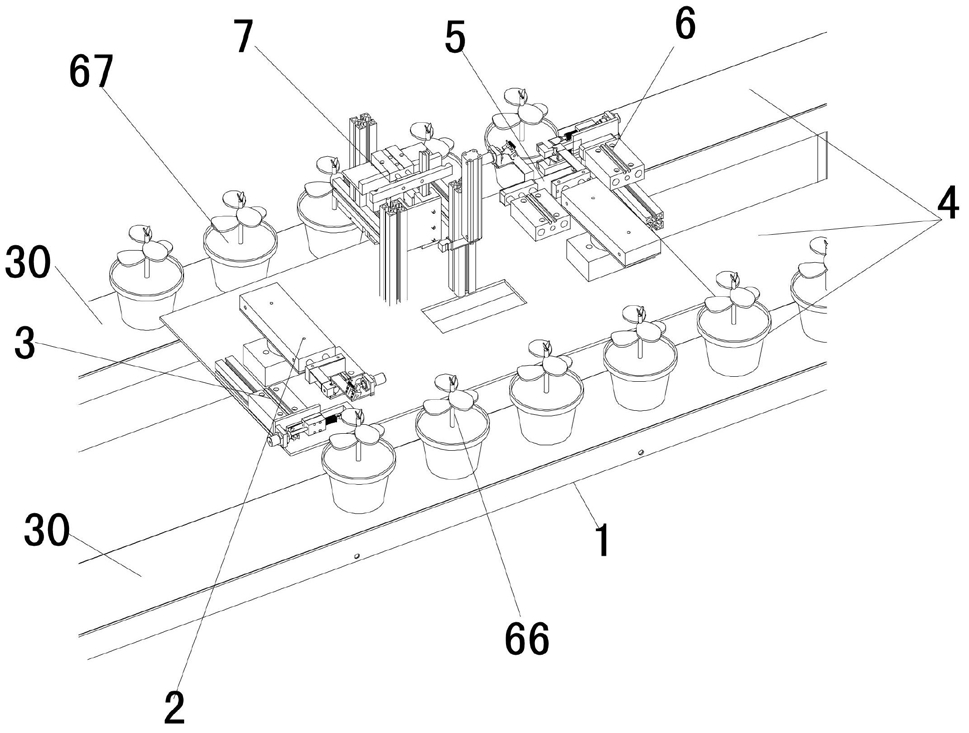 7
5
6
67
4
30
3
30
1
66
2