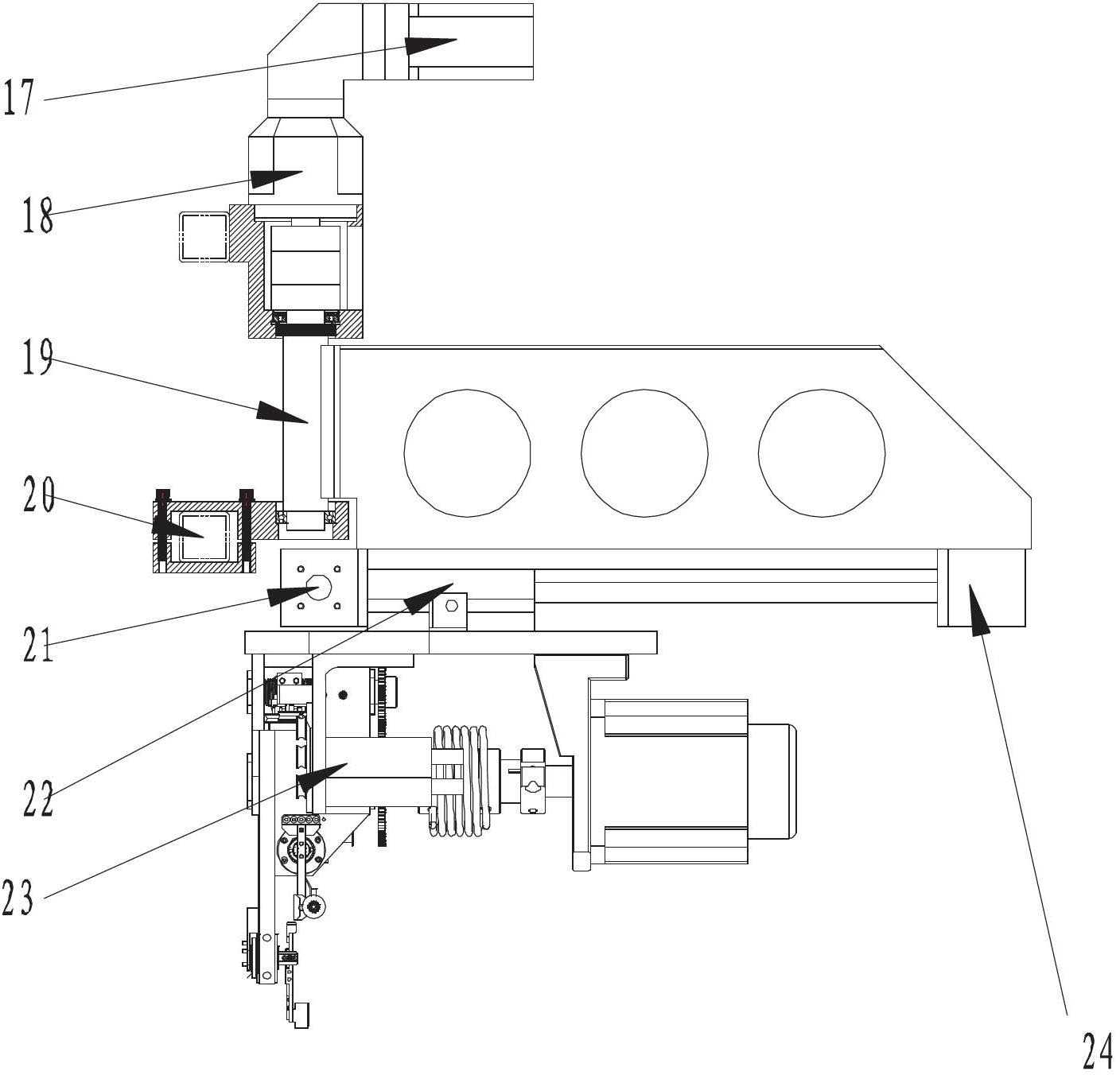 17
18
19
20
21
22
23
24