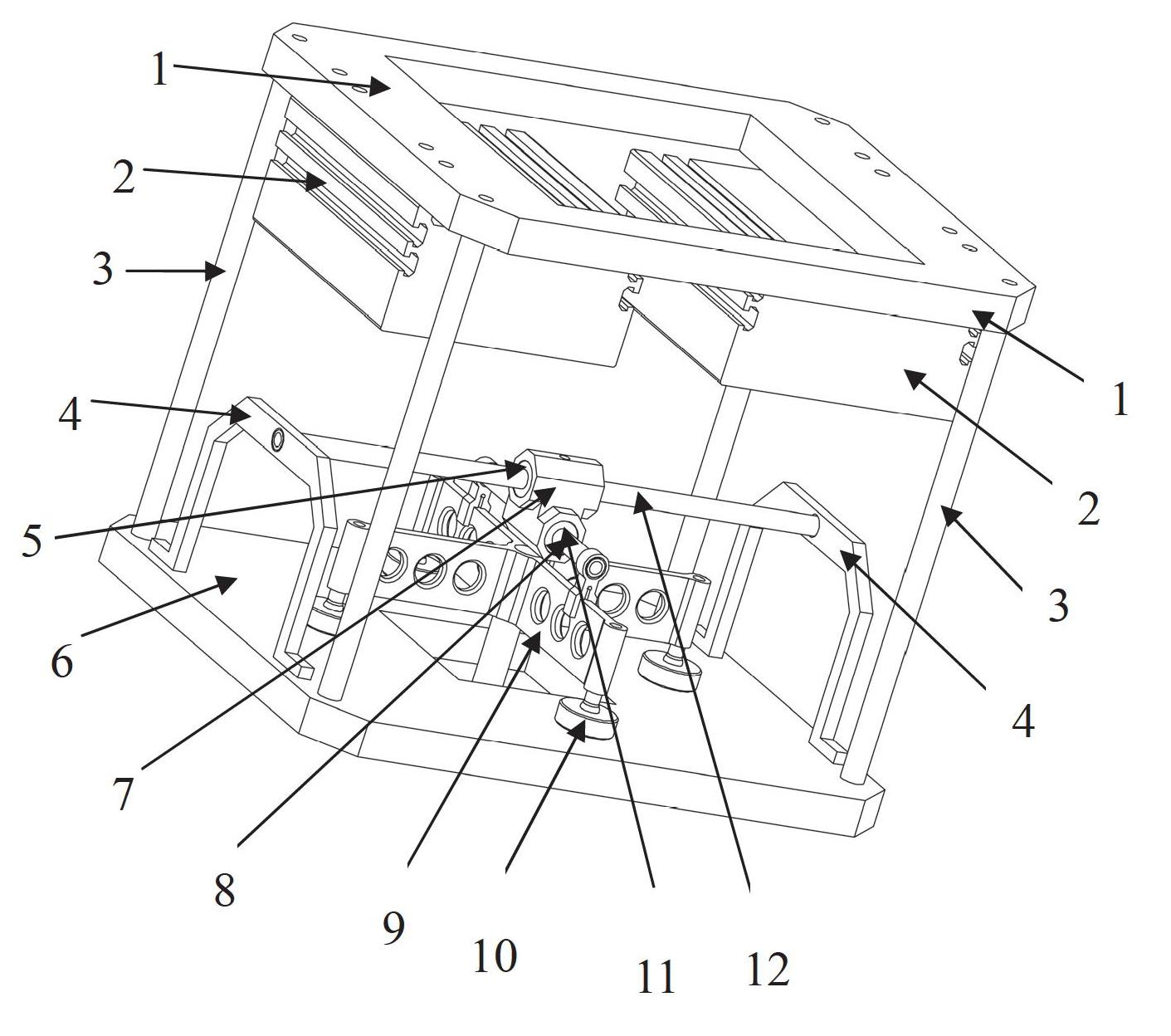 1
2
3
4
5
6
7
8
9
10
11
12
1
2
3
4