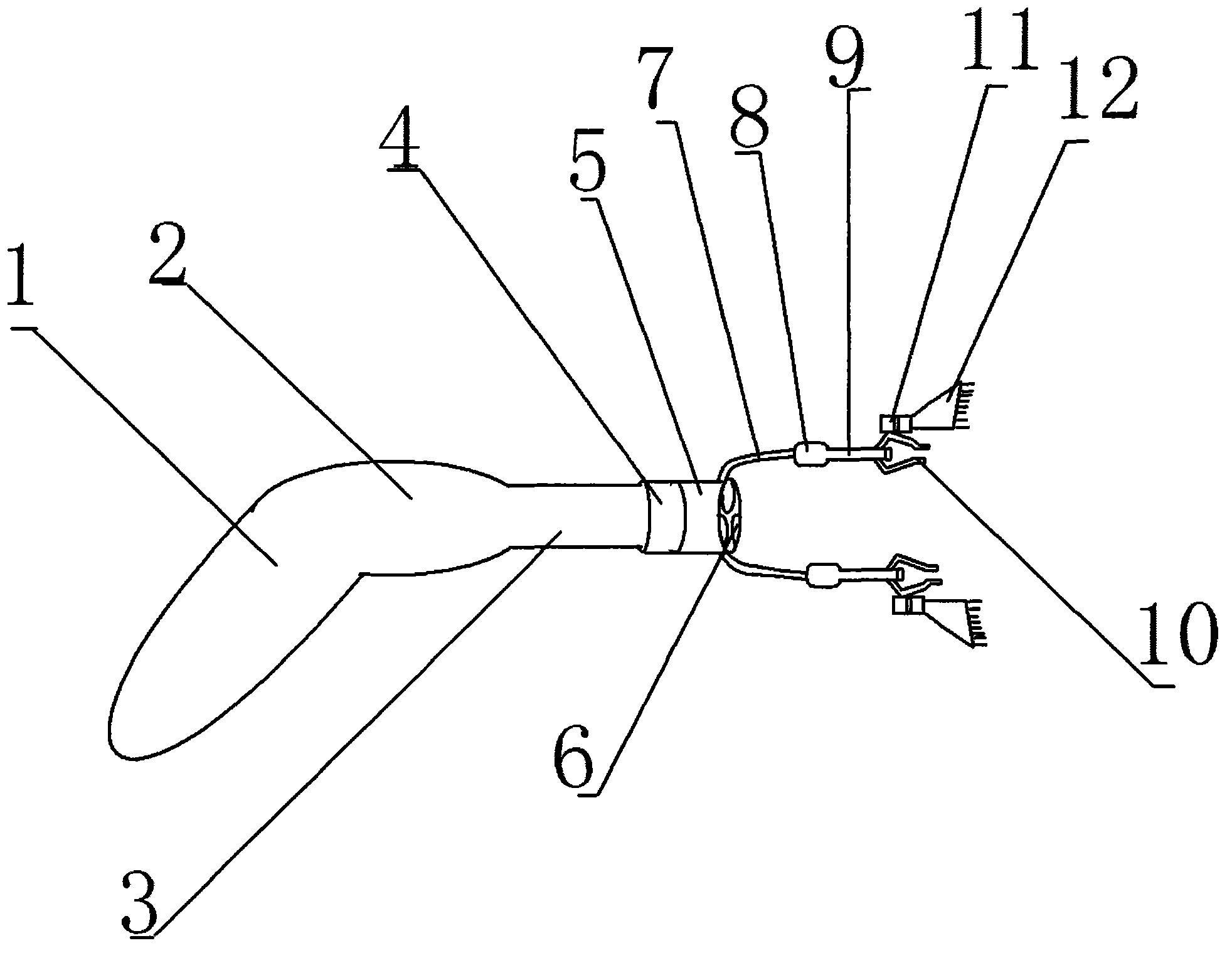 1
2
4
5
7
8
9
11
12
10
6
3