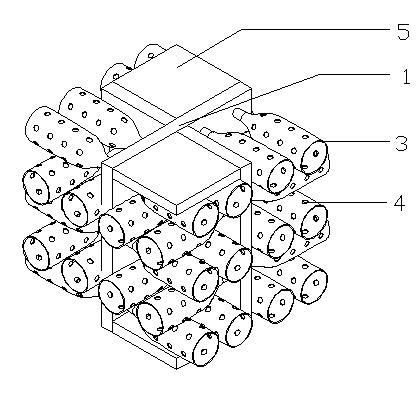 5
1
3
4