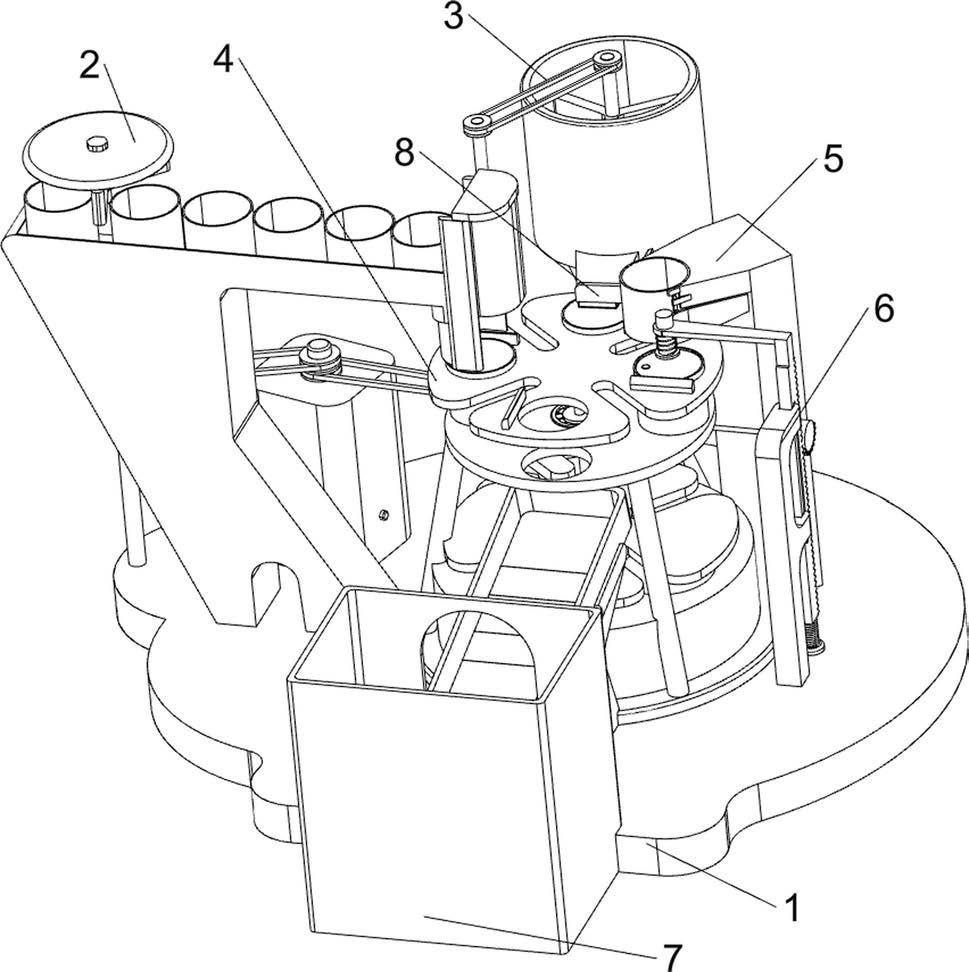 3
2
4
8
5
6
1
7