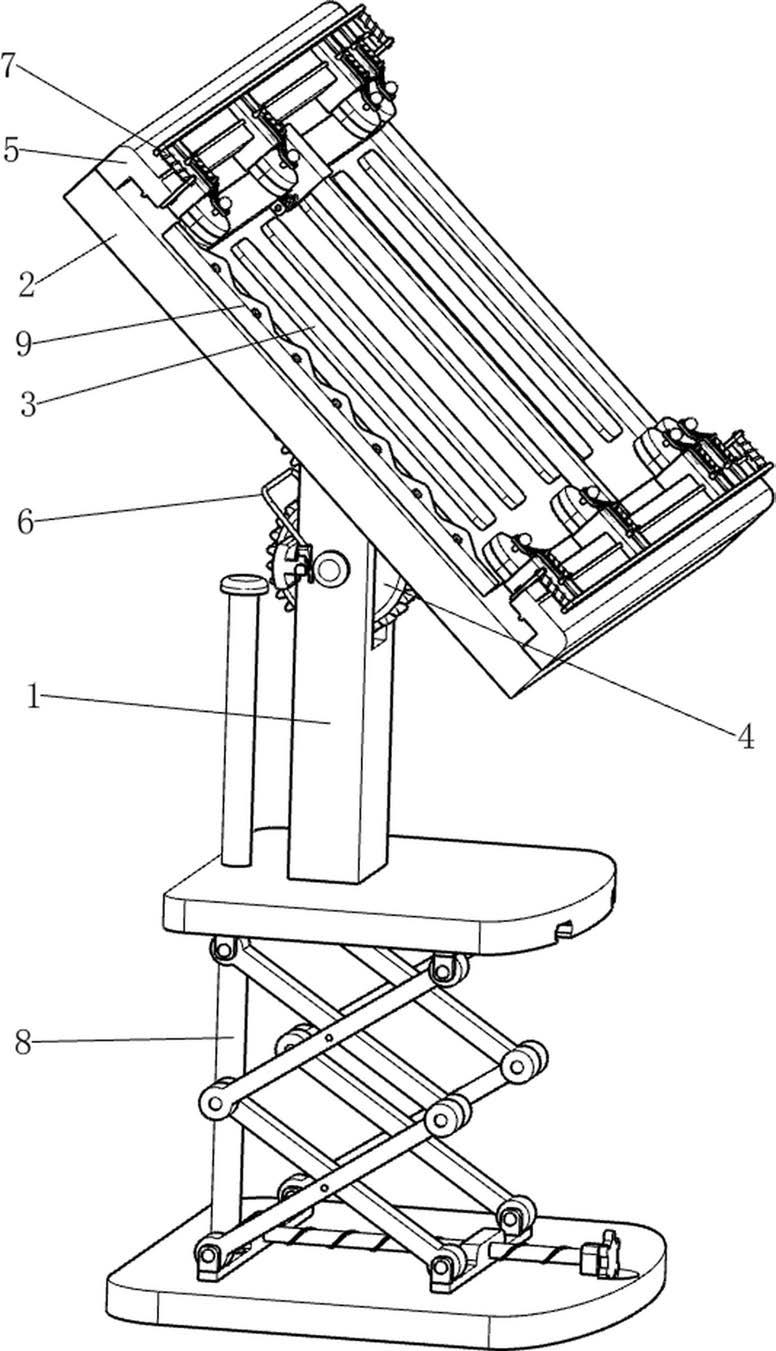 7
5
2
9
3
6
1
4
8