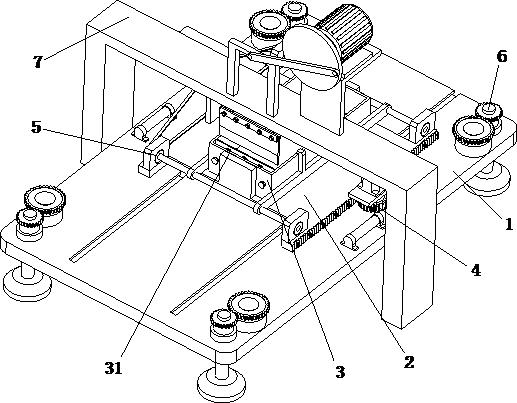 7
6
5
1
4
31
3
2