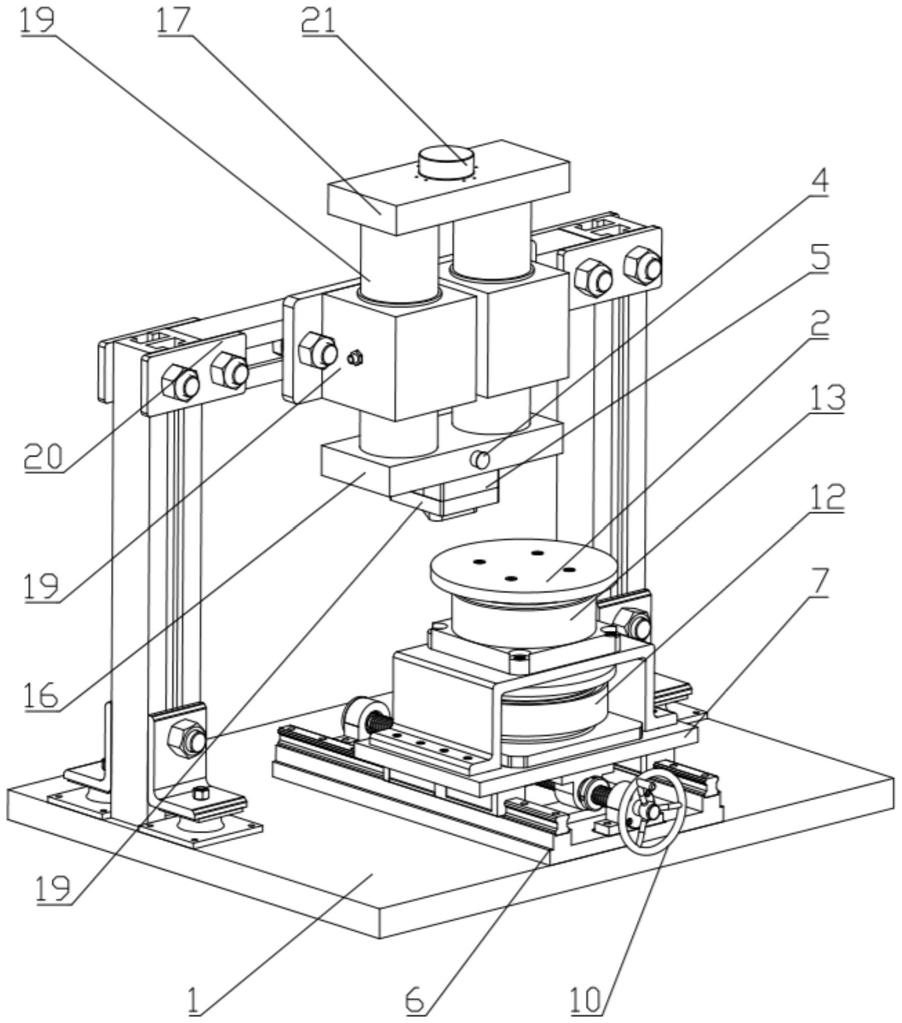 19
17
21
4
5
2
13
12
7
20
19
16
19
1
6
10