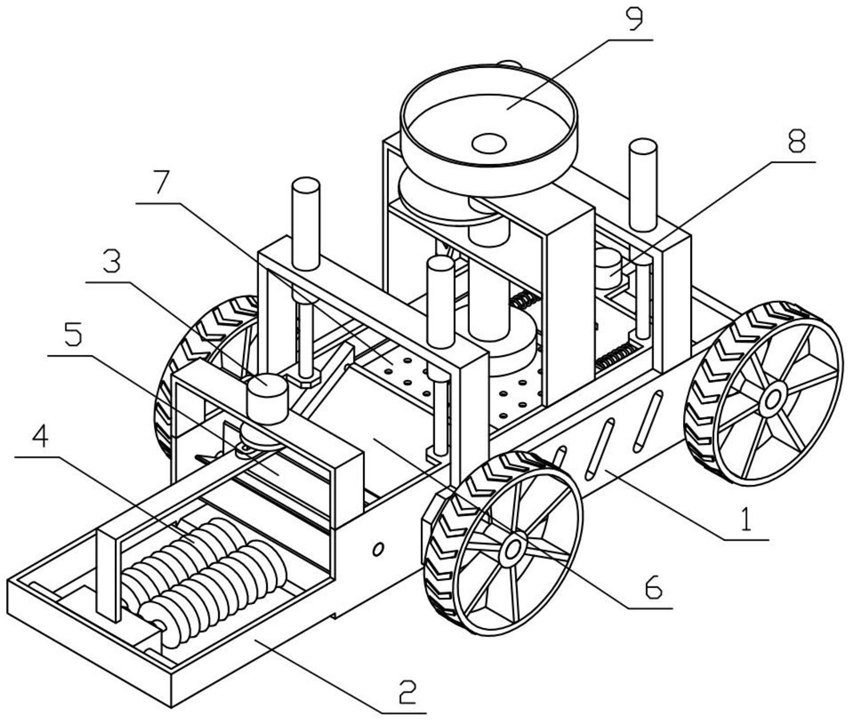 9
8
7
3
5
4
1
6
2