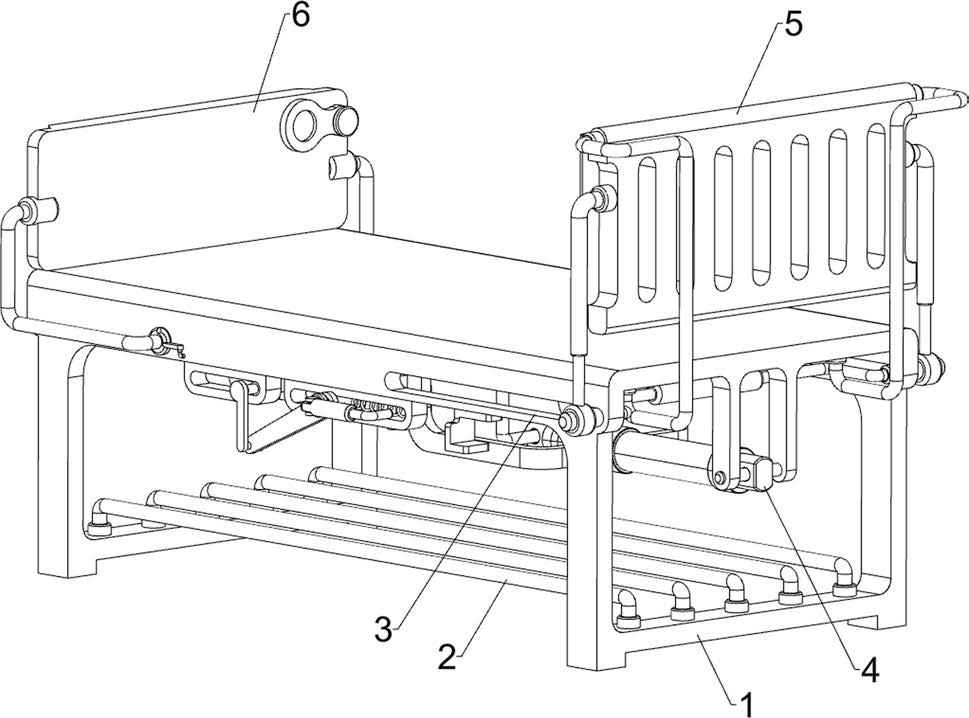 6
5
3
2
4
1