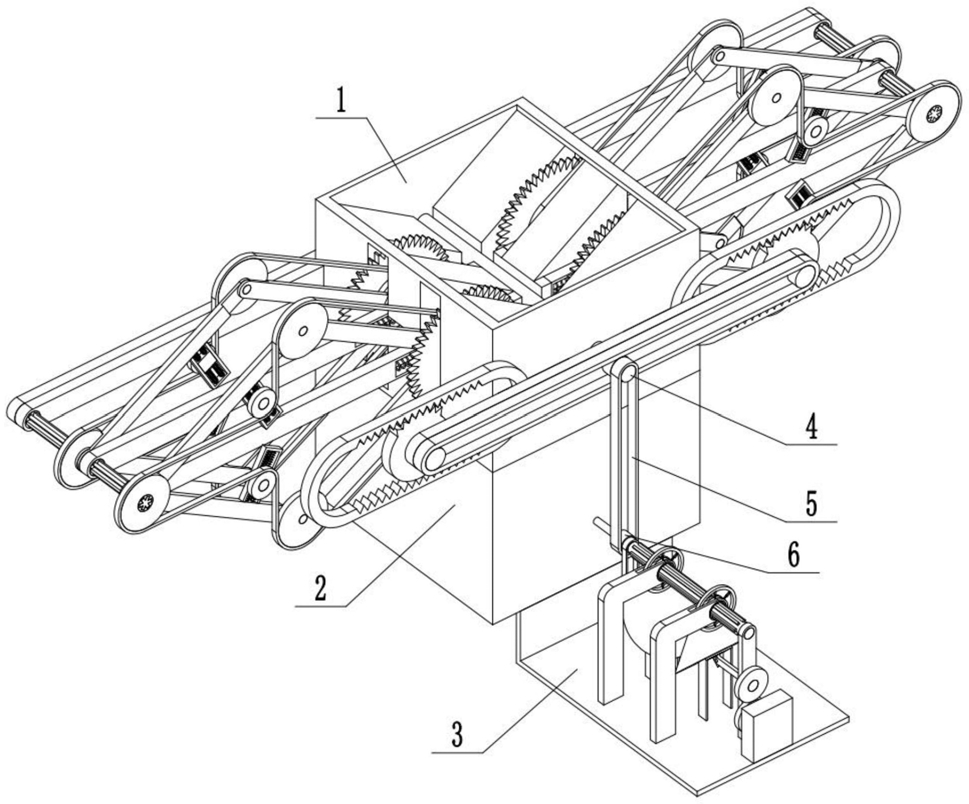 1
4
5
6
2
3