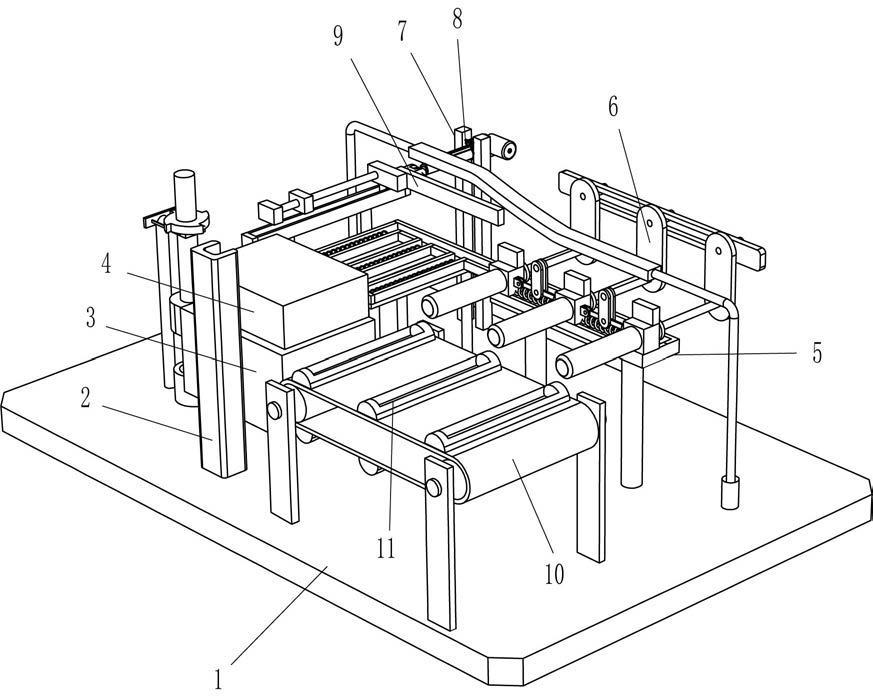 9
7
8
6
4
3
5
2
11
10
1