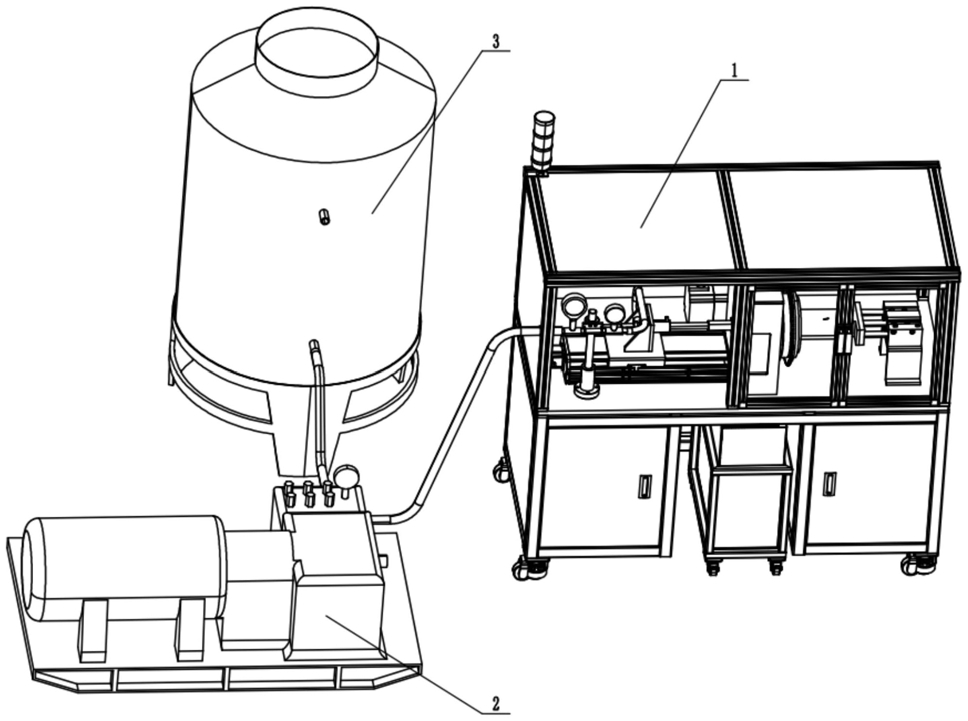 3
1
2