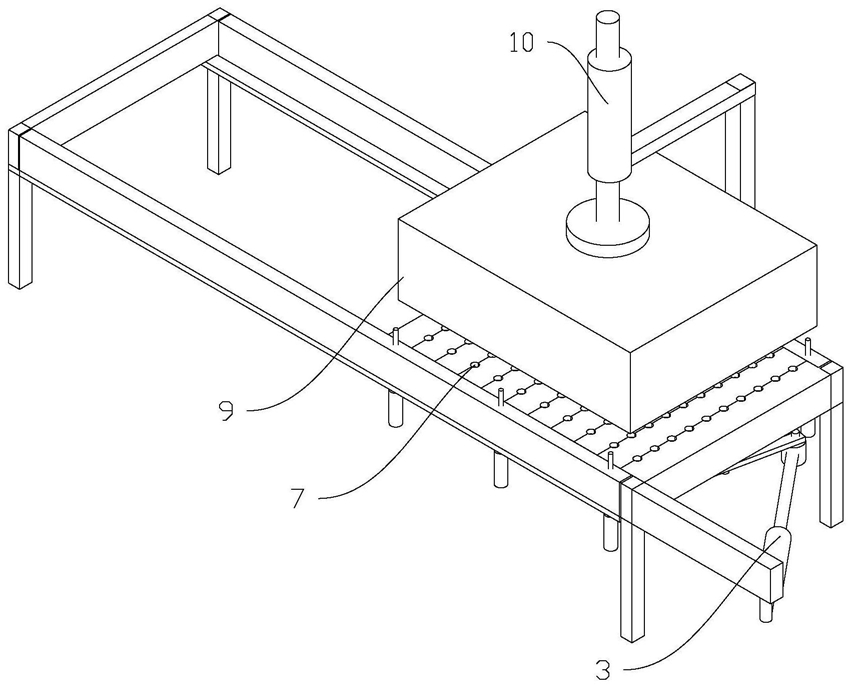 10

9

7

3