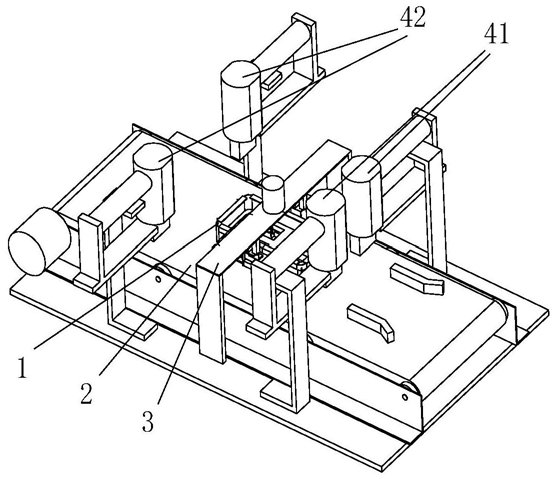 42
41
1
2
3