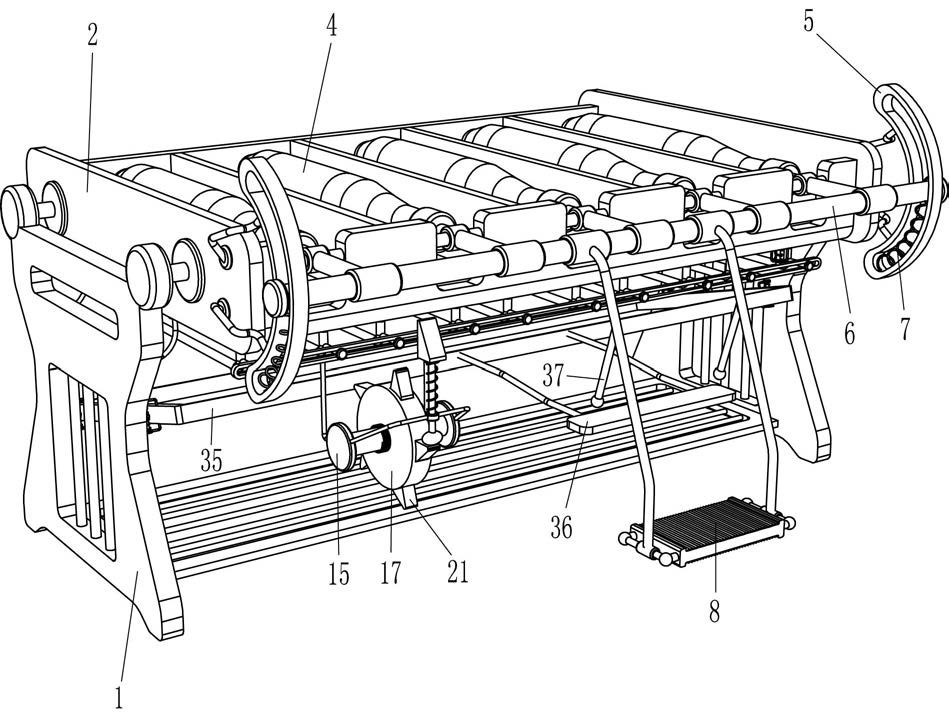 2
4
5
6
7
37
35
36
15
17
21
8
1